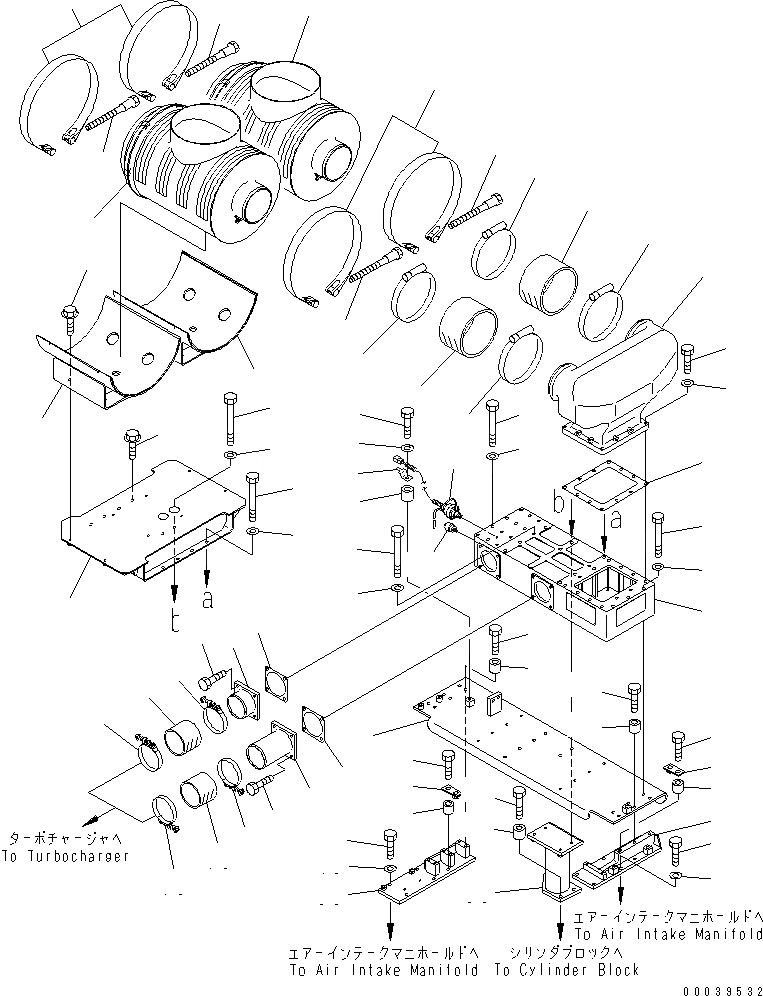 b
a
b
a
ターボチャージャへ
To Turbocharger
エアーインテークマニホールドへ
To Air Intake Manifold
シリンダブロックへ
To Cylinder Block
エアーインテークマニホールドへ
To Air Intake Manifold
00039532