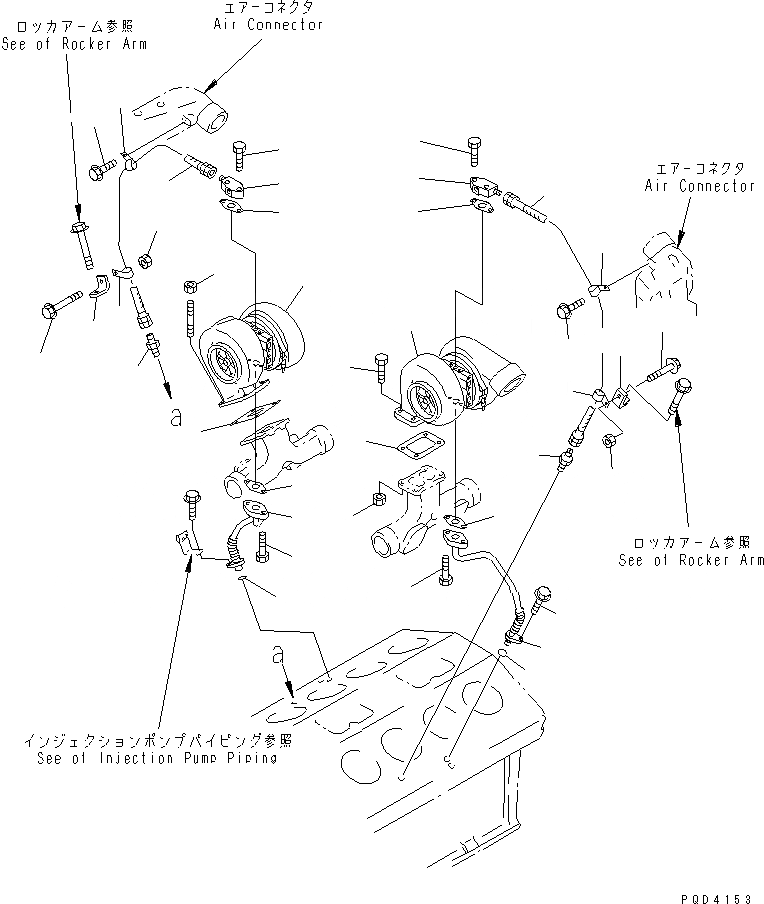 ロッカアーム参照
See of Rocker Arm

エアーコネクタ
Air Connector

エアーコネクタ
Air Connector

a

ロッカアーム参照
See of Rocker Arm

a

インジェクションポンプパイピング参照
See of Injection Pump Piping

PQD4153