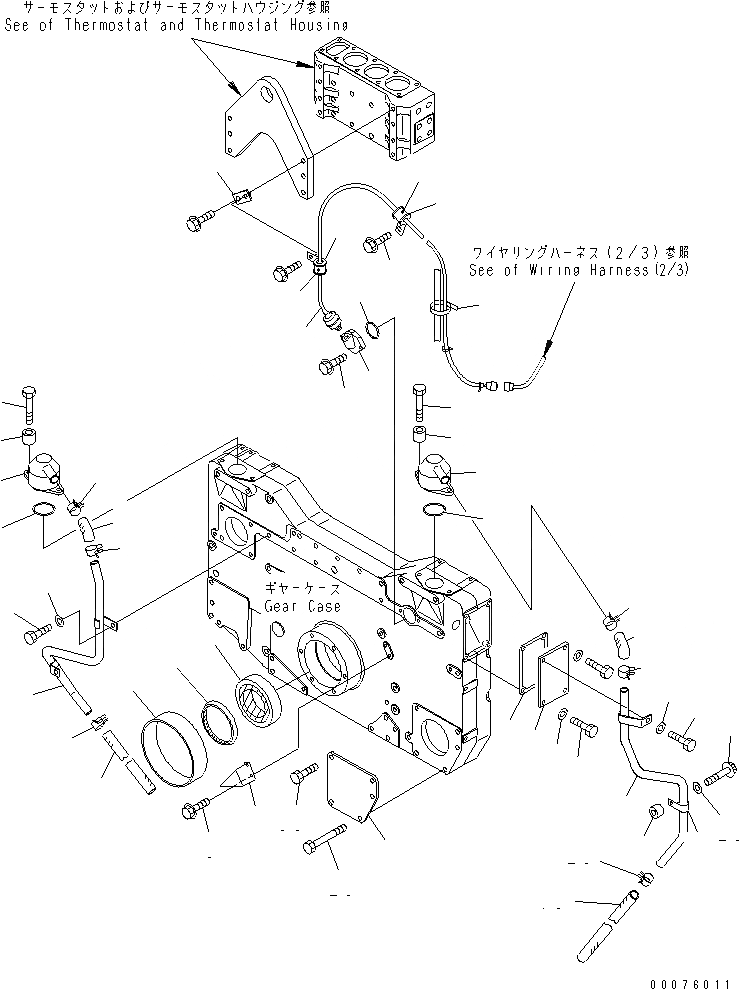 サーモスタットおよびサーモスタットハウジング参照
See of Thermostat and Thermostat Housing

ワイヤリングハーネス(2/3)参照
See of Wiring Harness(2/3)

ギヤーケース
Gear Case

00076011