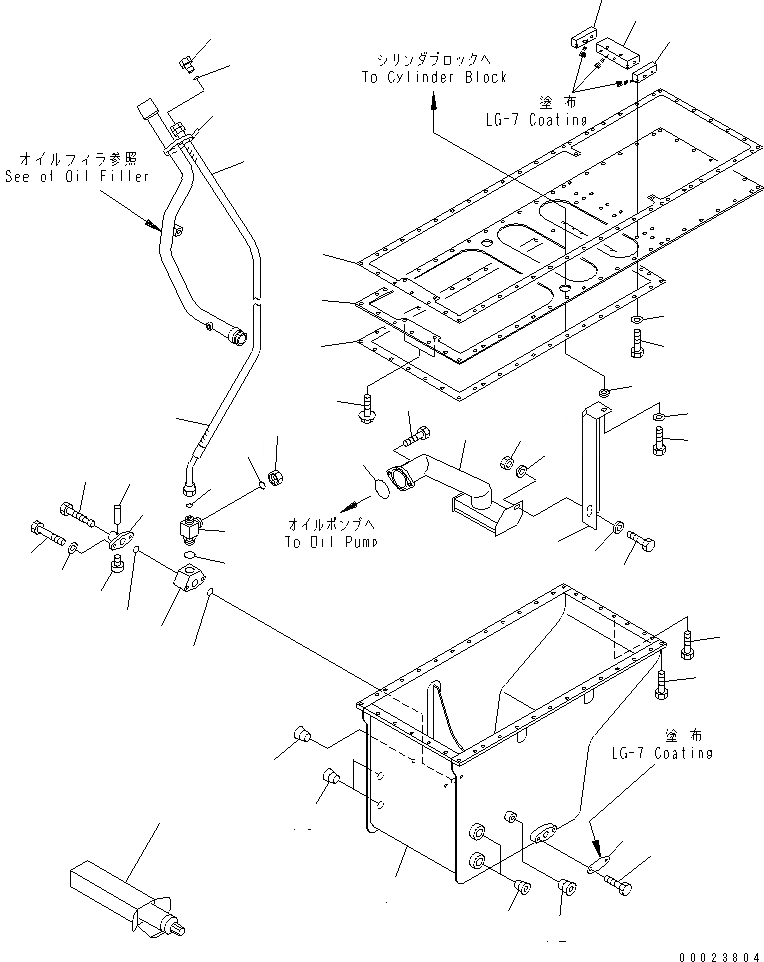 シリンダブロックへ
To Cylinder Block

塗布
LG-7 Coating

オイルフィラ参照
See of Oil Filler

オイルポンプへ
To Oil Pump

塗布
LG-7 Coating

00023804