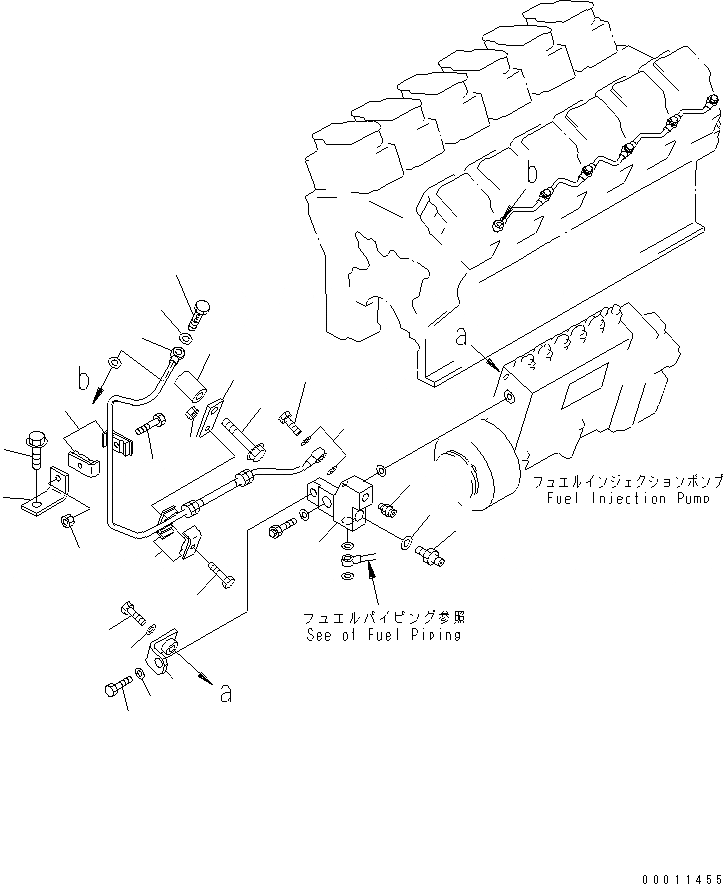 b

a

b

フュエルインジェクションポンプ
Fuel Injection Pump

フュエルパイピング参照
See of Fuel Piping

a

00011455