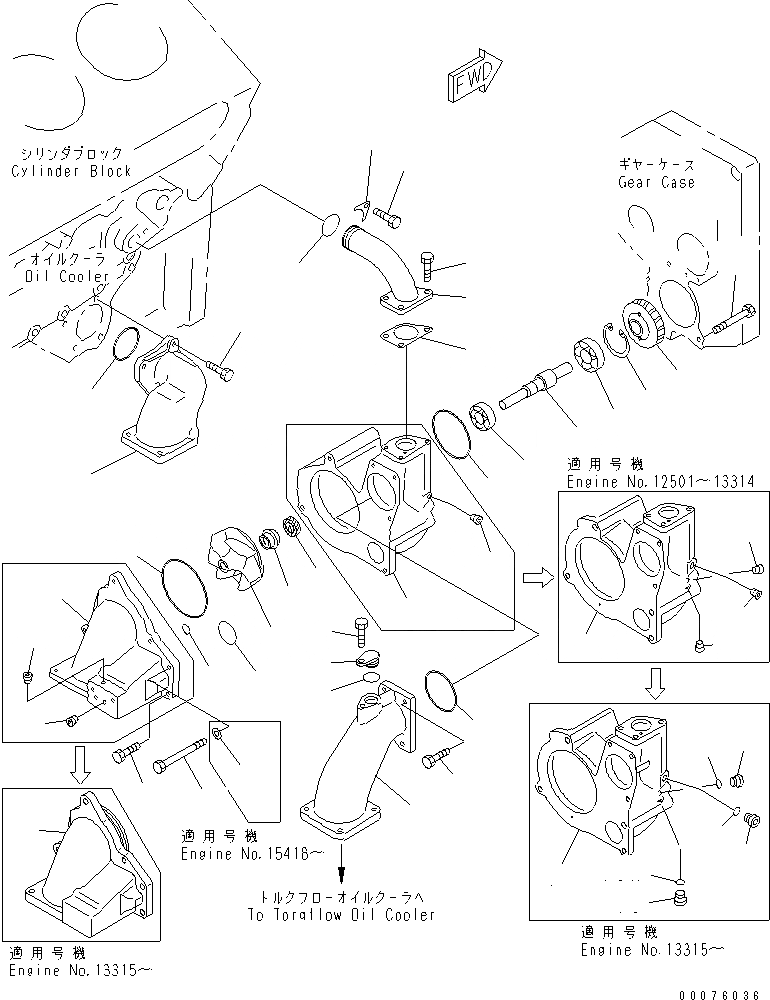 FWD

シリンダブロック
Cylinder Block

ギヤーケース
Gear Case

オイルクーラ
Oil Cooler

適用号機
Engine No.12501~13314

適用号機
Engine No.15416~

トルクフローオイルクーラへ
To Torqflow Oil Cooler

適用号機
Engine No.13315~

適用号機
Engine No.13315~

00076036