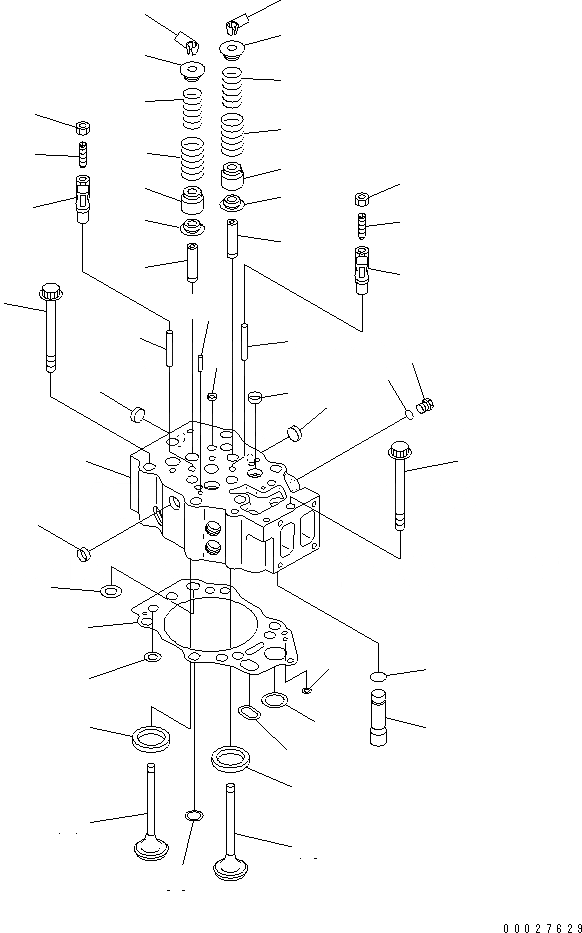 00027629