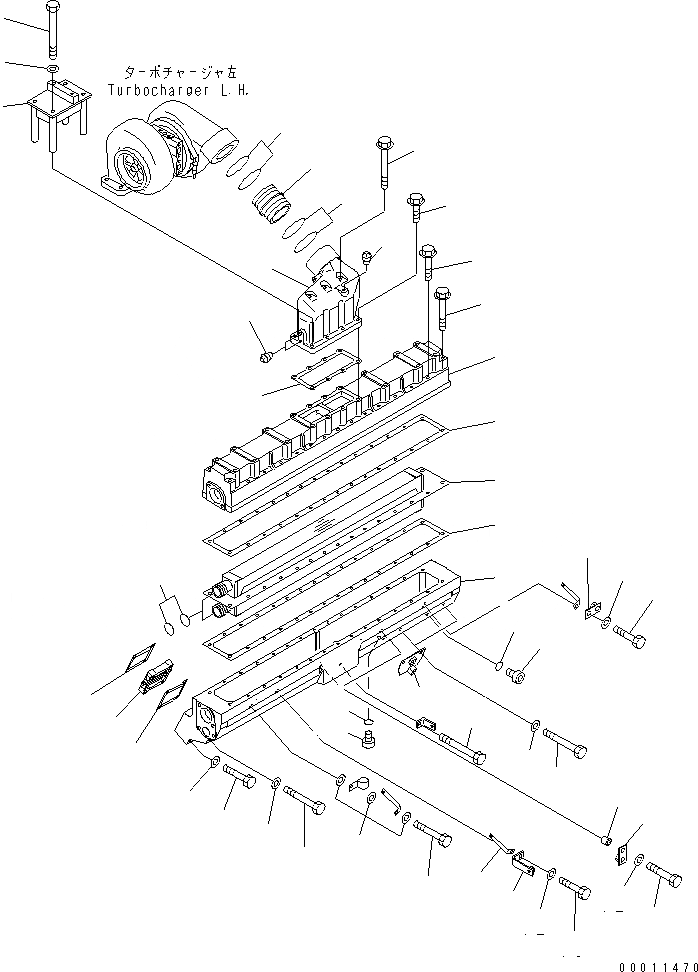 ターボチャージャ左
Turbocharger L.H.

00011470