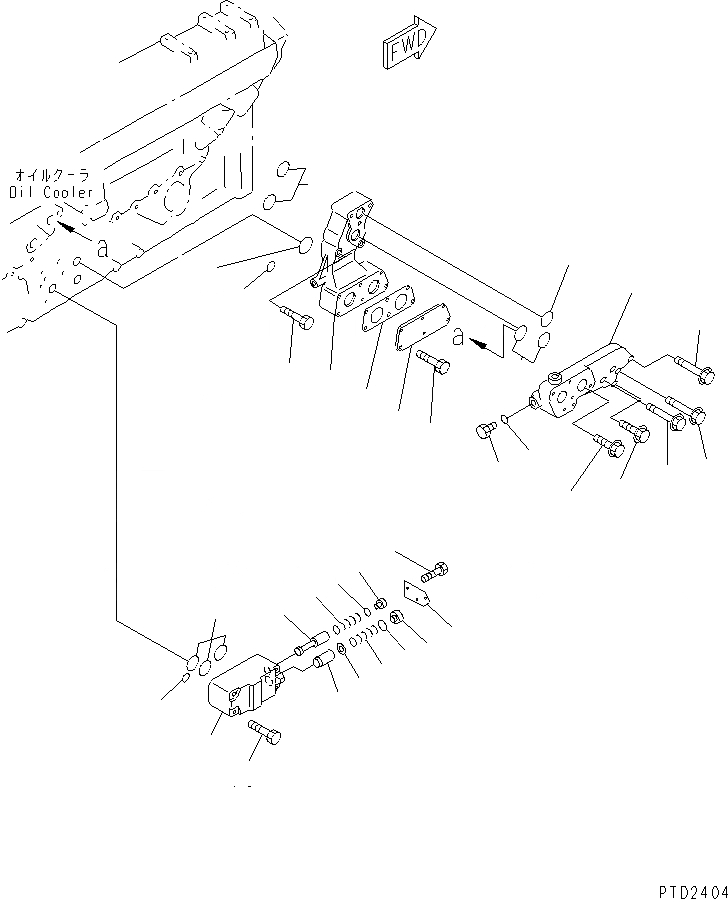 FWD

オイルクーラ
Oil Cooler

a

a

PTD2404