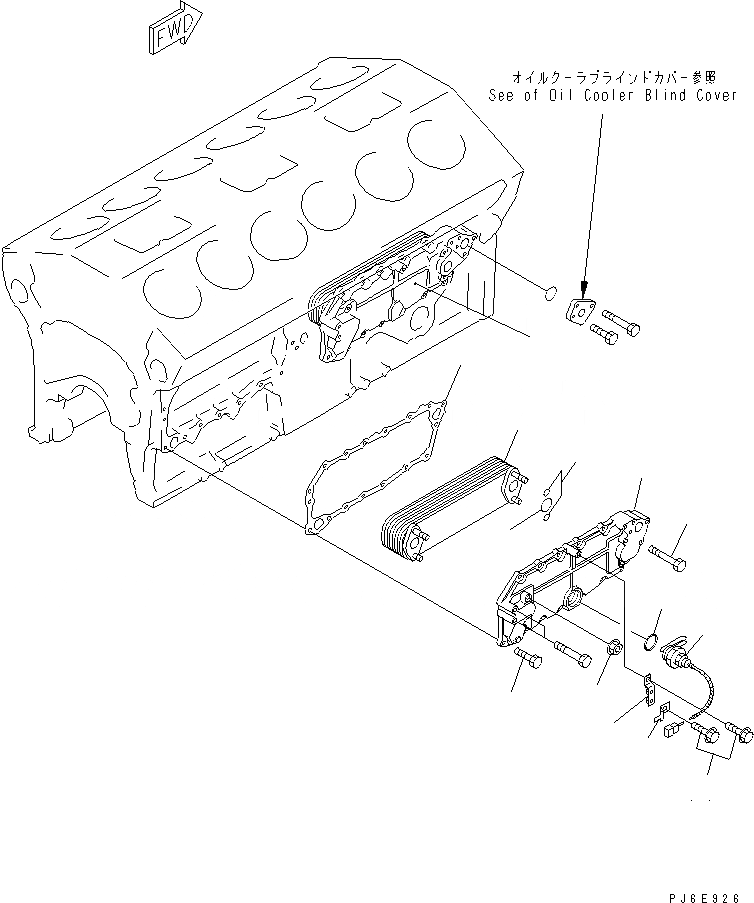 FWD

オイルクーラブラインドカバー参照
See of Oil Cooler Blind Cover

PJ6E926