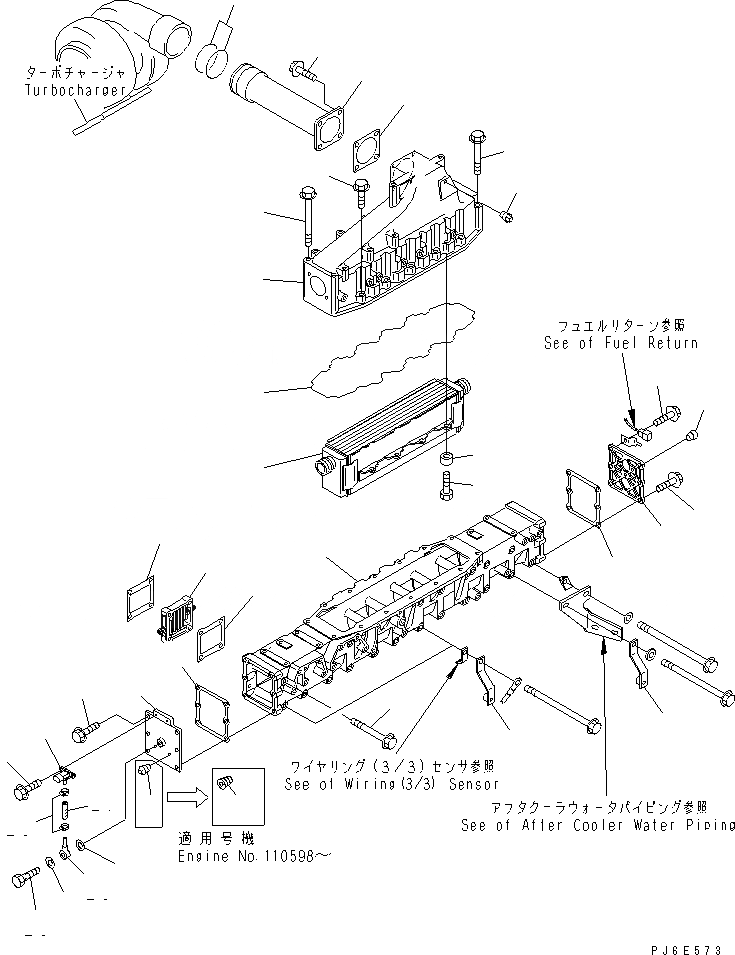 ターボチャージャ
Turbocharger

フュエルリターン参照
See of Fuel Return

ワイヤリング（3/3）センサ参照
See of Wiring(3/3) Sensor

アフタクーラウォータパイピング参照
See of After Cooler Water Piping

適用号機
Engine No.110598~

PJ6E573