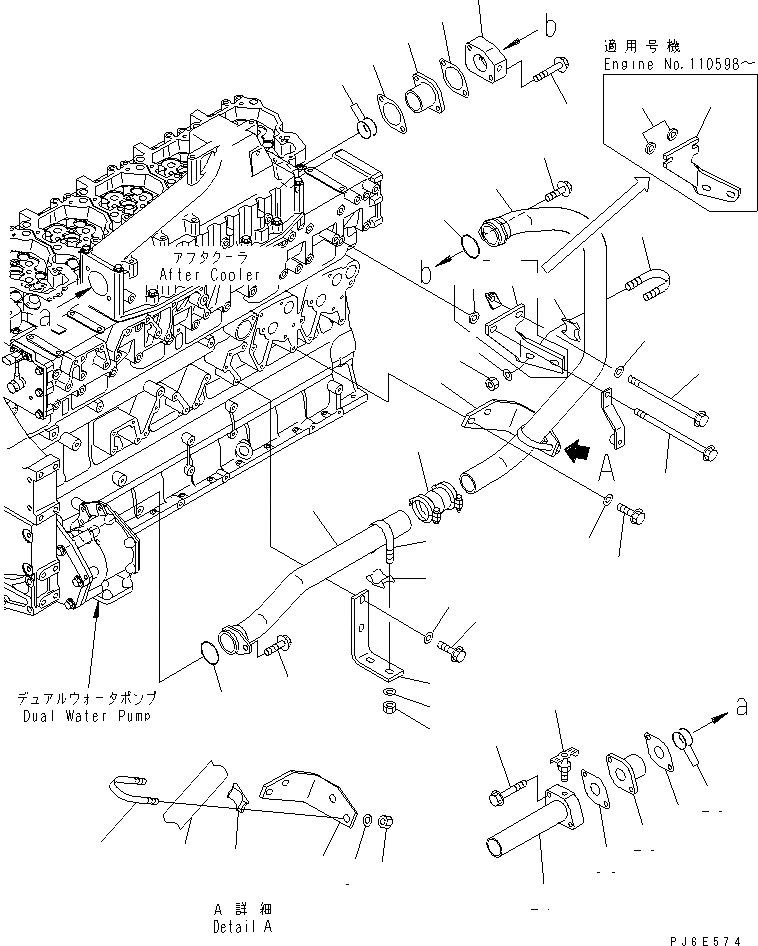 b

適用号機
Engine No.110598～

アフタクーラ
After Cooler

b

a

A

デュアルウォータポンプ
Dual Water Pump

a

A 詳細
Detail A

PJ6E574