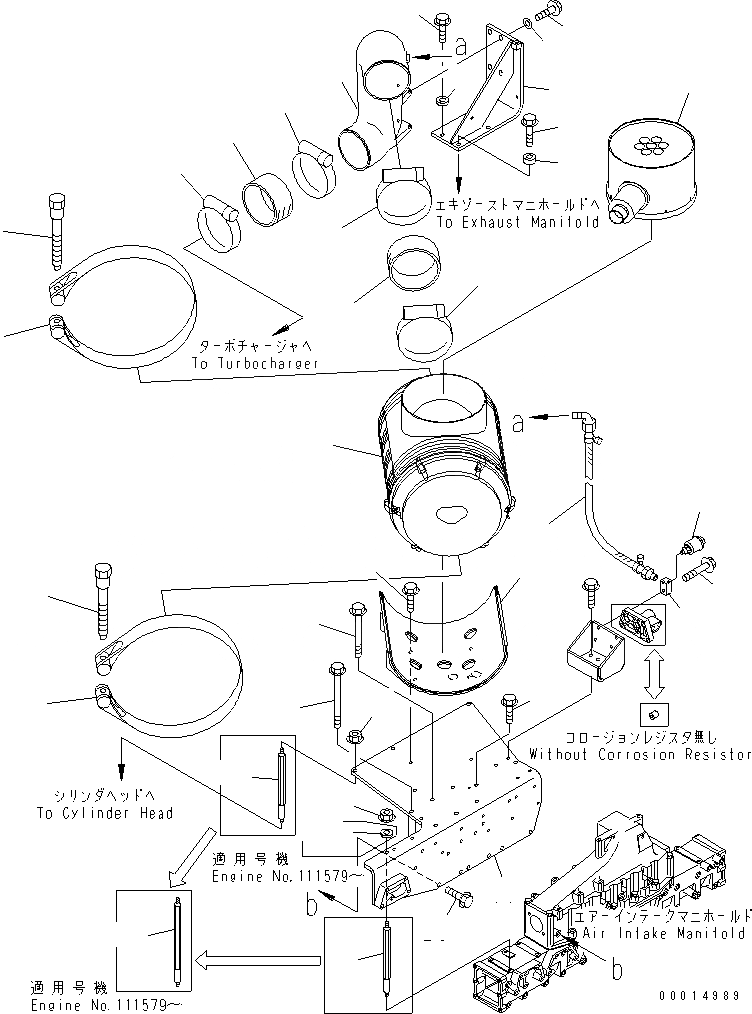 a

エキゾーストマニホールドへ
To Exhaust Manifold

ターボチャージャへ
To Turbocharger

a

コロージョンレジスタ無し
Without Corrosion Resistor

シリンダヘッドへ
To Cylinder Head

適用号機
Engine No. 111579～

b

エアーインテークマニホールド
Air Intake Manifold

b

適用号機
Engine No. 111579～

00014989