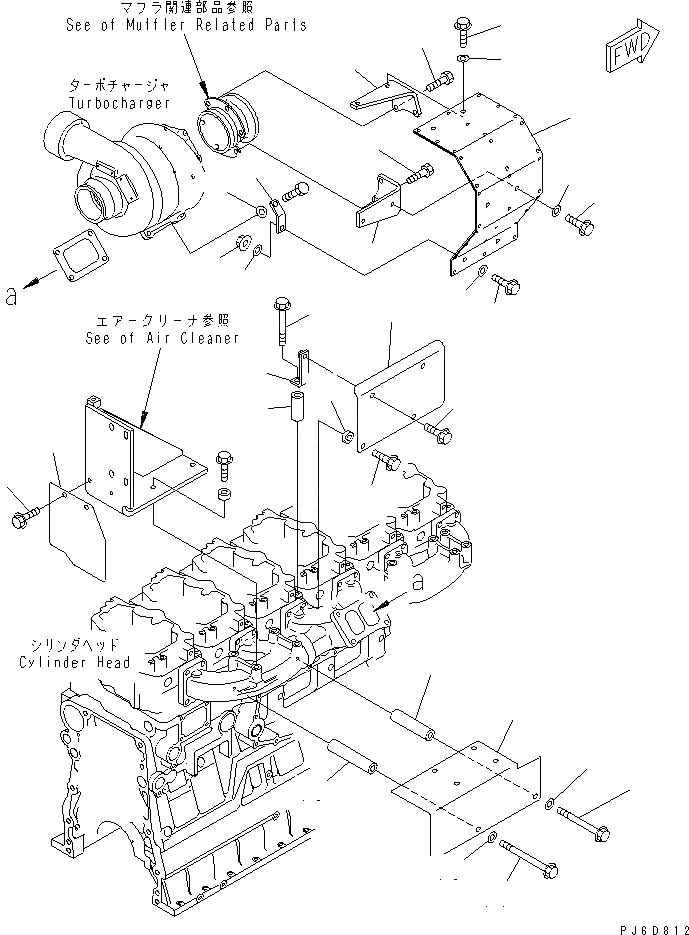 マフラ関連部品参照
See of Muffler Related Parts

FWD

ターボチャージャ
Turbocharger

a

エアークリーナ参照
See of Air Cleaner

a

シリンダヘッド
Cylinder Head

PJ6D812