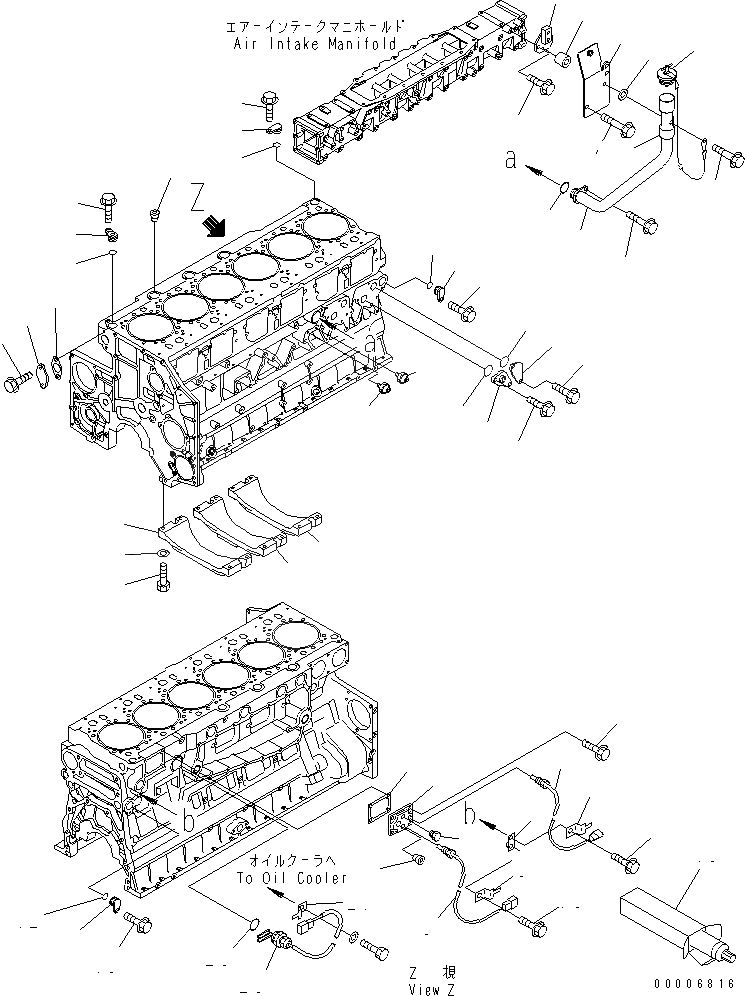 エアーインテークマニホールド
Air Intake Manifold

a

Z

a

b

b

オイルクーラへ
To Oil Cooler

Z 視
View Z

00006816