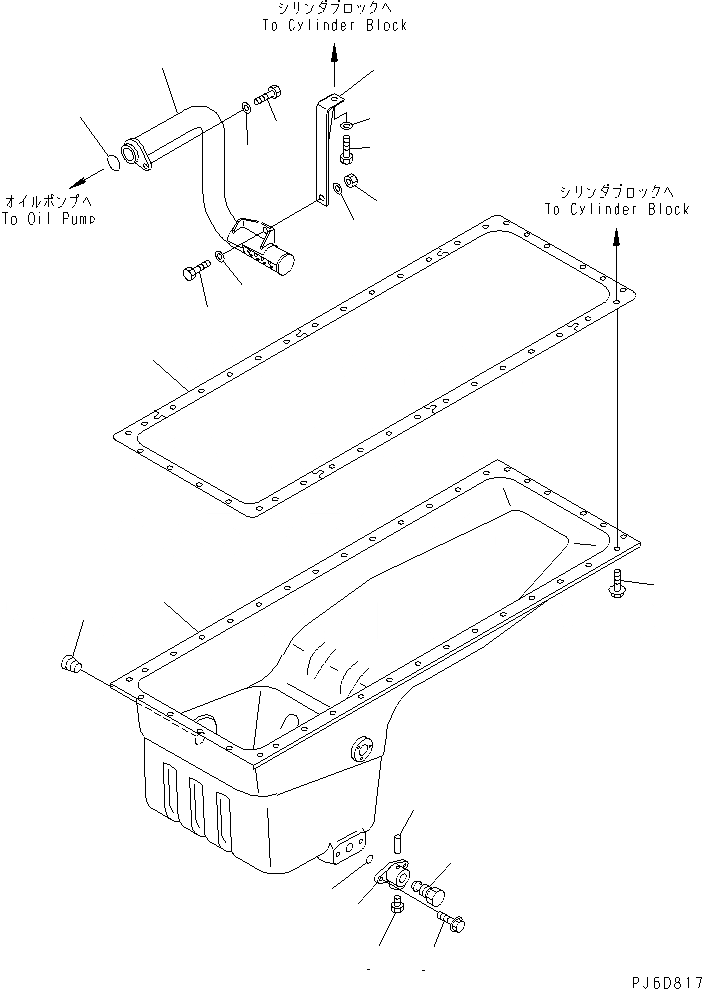 シリンダブロックへ
To Cylinder Block

オイルポンプへ
To Oil Pump

シリンダブロックへ
To Cylinder Block

PJ6D817