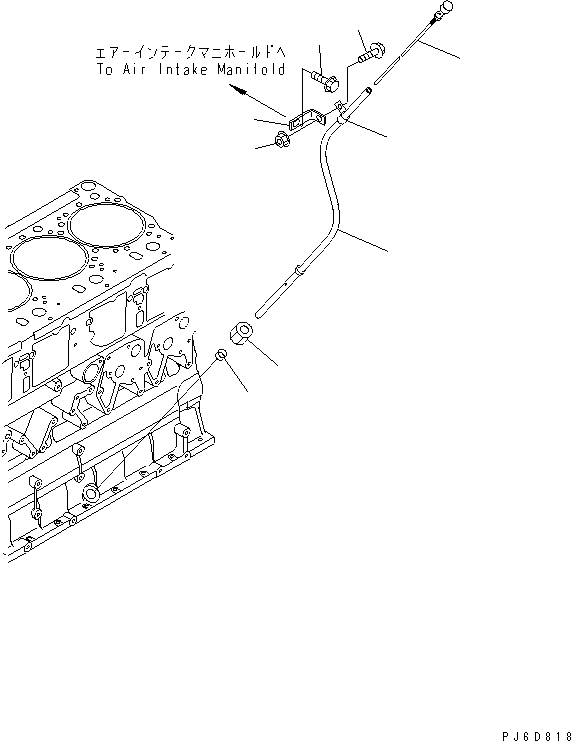 エアーインテークマニホールドへ
To Air Intake Manifold

PJ6D818