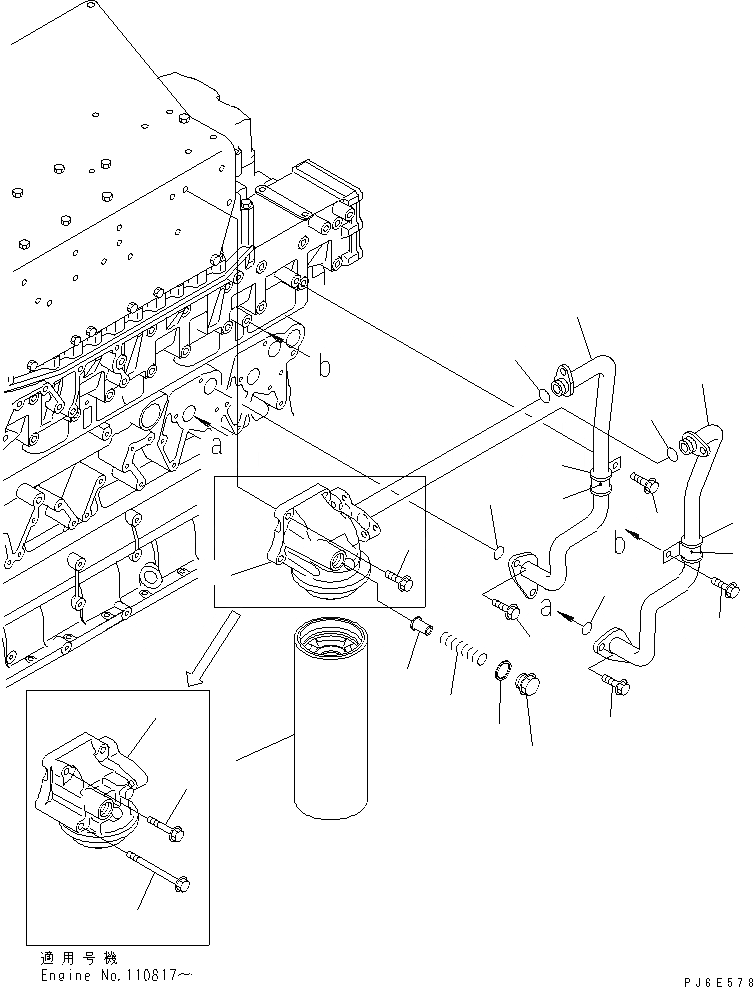 b

a

b

a

適用号機
Engine No.110817~

PJ6E578