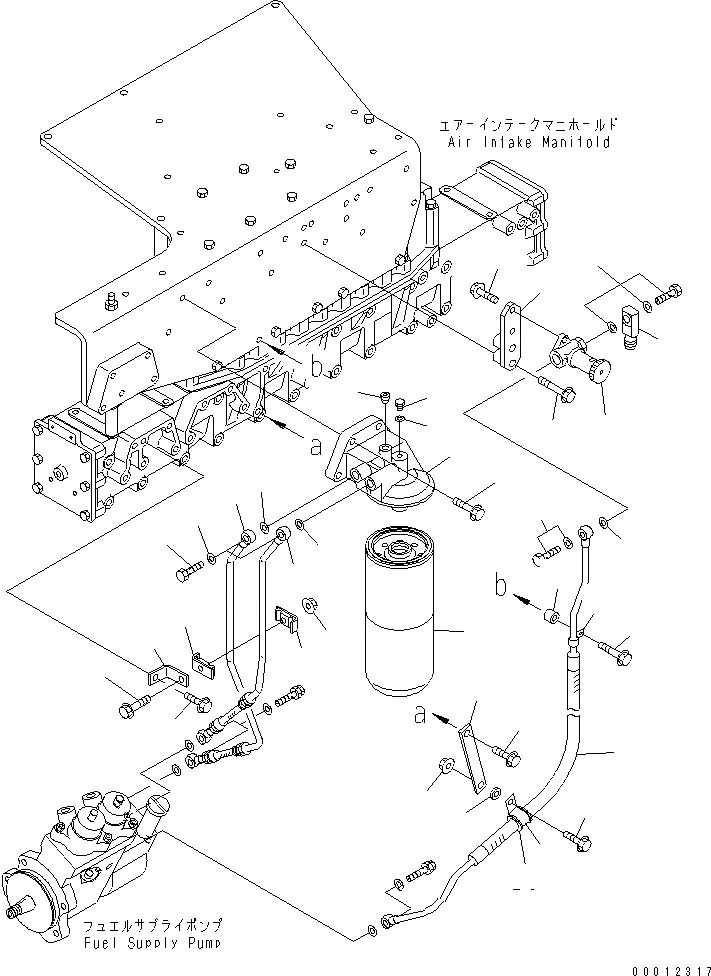 エアーインテークマニホールド
Air Intake Manifold

b

a

b

a

フュエルサプライポンプ
Fuel Supply Pump

00012317