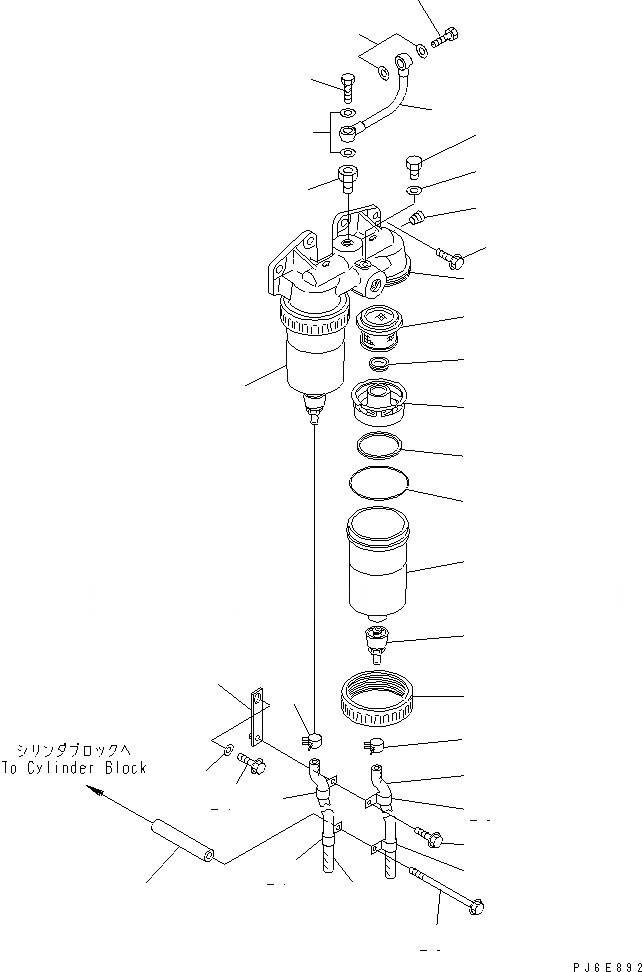 シリンダブロックへ
To Cylinder Block

PJ6E892