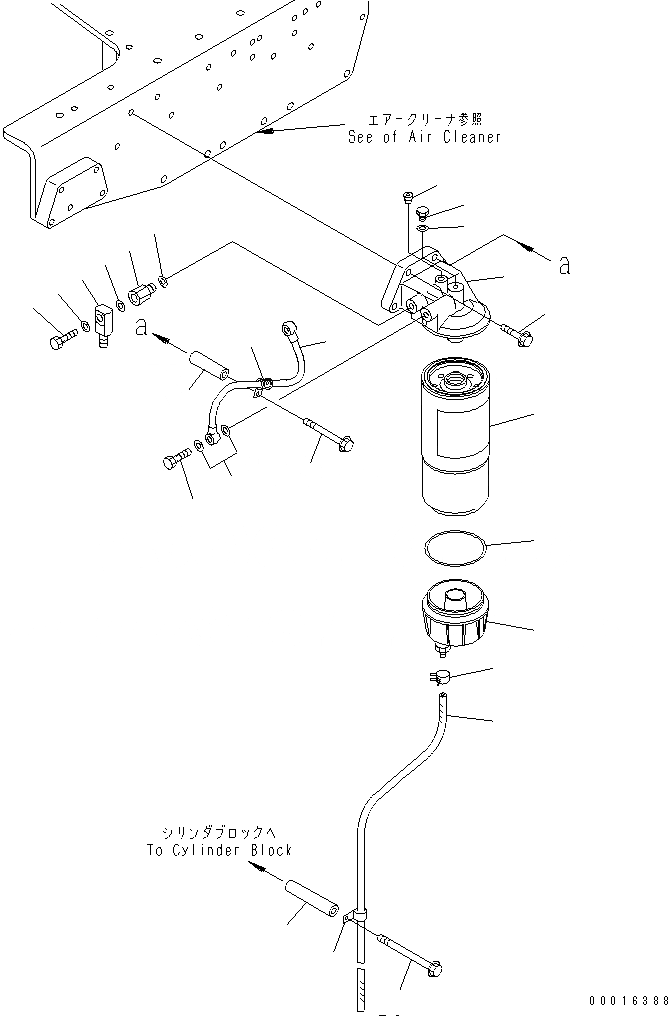 エアークリーナ参照
See of Air Cleaner

a

a

シリンダブロックへ
To Cylinder Block

00016388