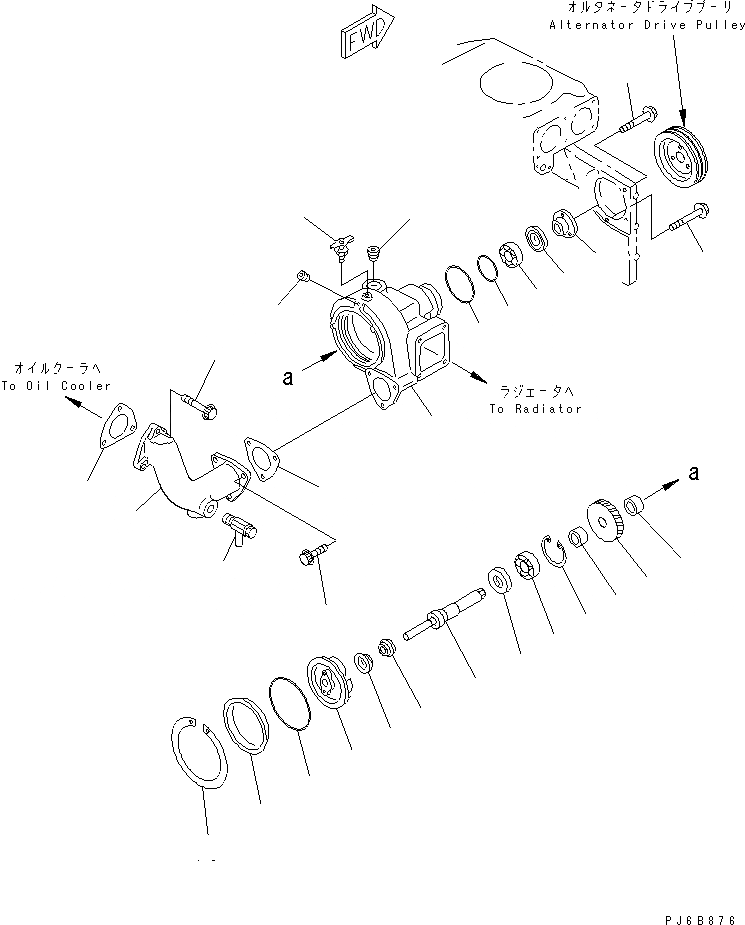 FWD

オルタネータドライブプーリ
Alternator Drive Pulley

オイルクーラへ
To Oil Cooler

a

ラジエータへ
To Radiator

a

PJ6B876