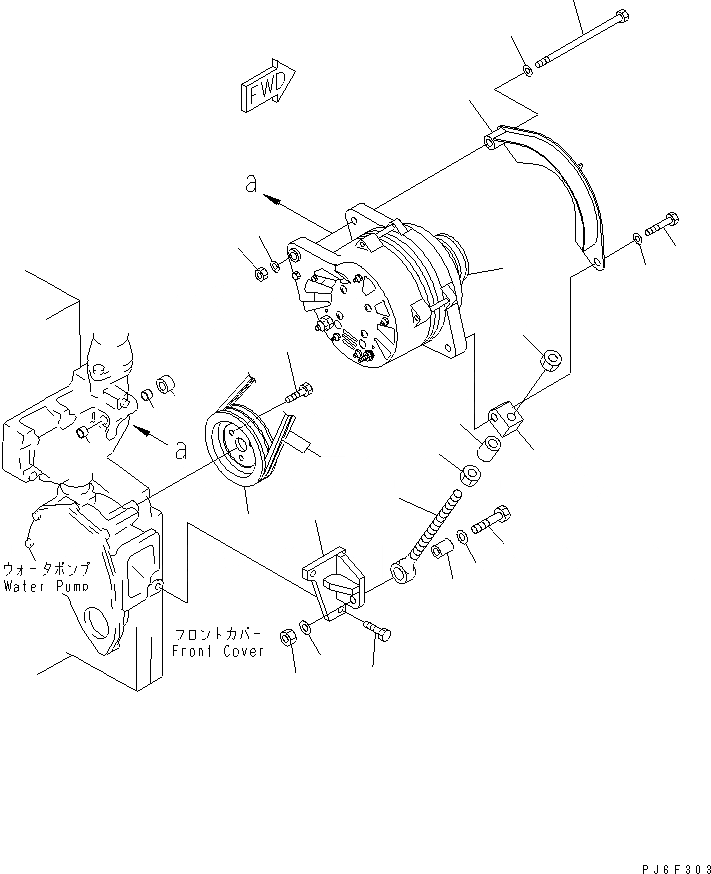 FWD

a

a

ウォータポンプ
Water Pump

フロントカバー
Front Cover

PJ6F303