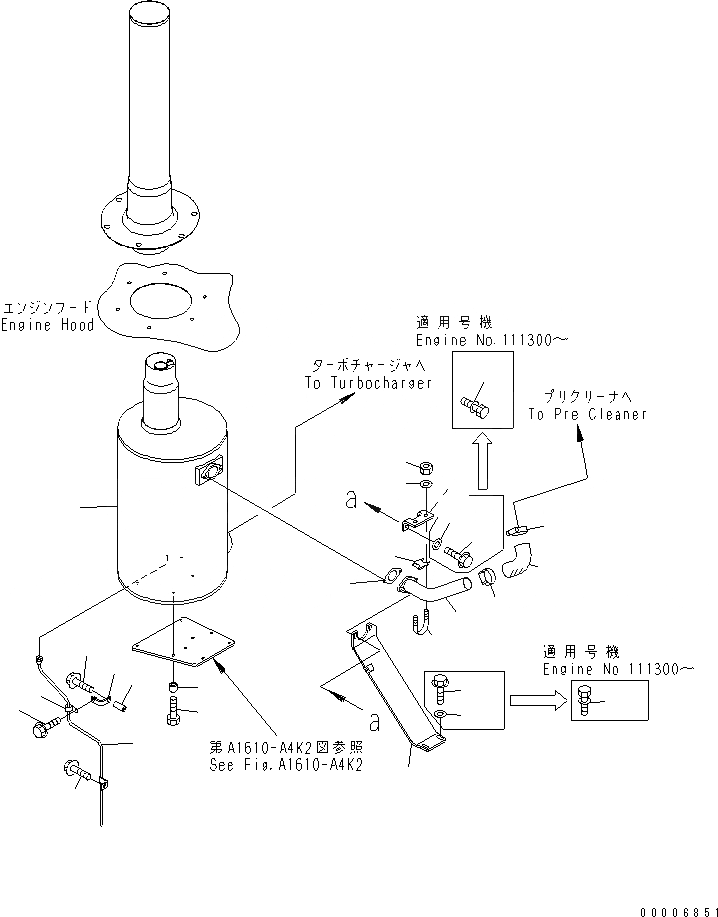 エンジンフード
Engine Hood

ターボチャージャへ
To Turbocharger

適用号機
Engine No.111300～

プリクリーナへ
To Pre Cleaner

a

a

適用号機
Engine No 111300～

第A1610-A4K2図参照
See Fig.A1610-A4K2

00006851