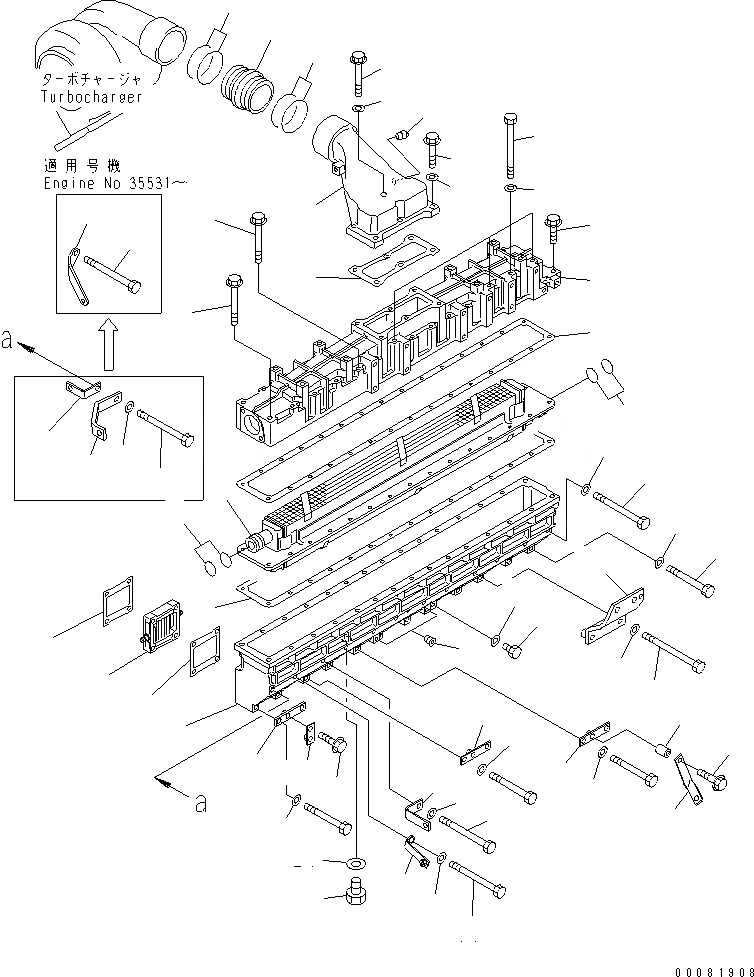 ターボチャージャ
Turbocharger

適用号機
Engine No 35531～

a

a

00081908