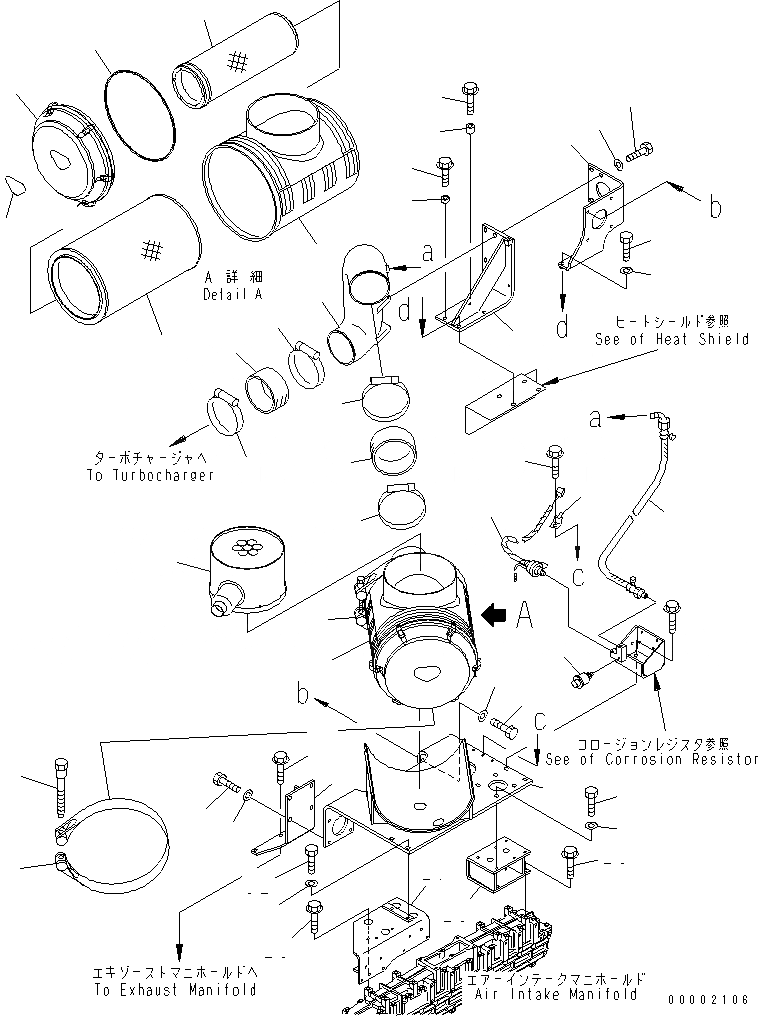 A 詳細
Detail A

a

b

d

d

ヒートシールド参照
See of Heat Shield

a

ターボチャージャへ
To Turbocharger

c

A

b

c

コロージョンレジスタ参照
See of Corrosion Resistor

エキゾーストマニホールドへ
To Exhaust Manifold

エアーインテークマニホールド
Air Intake Manifold

00002106