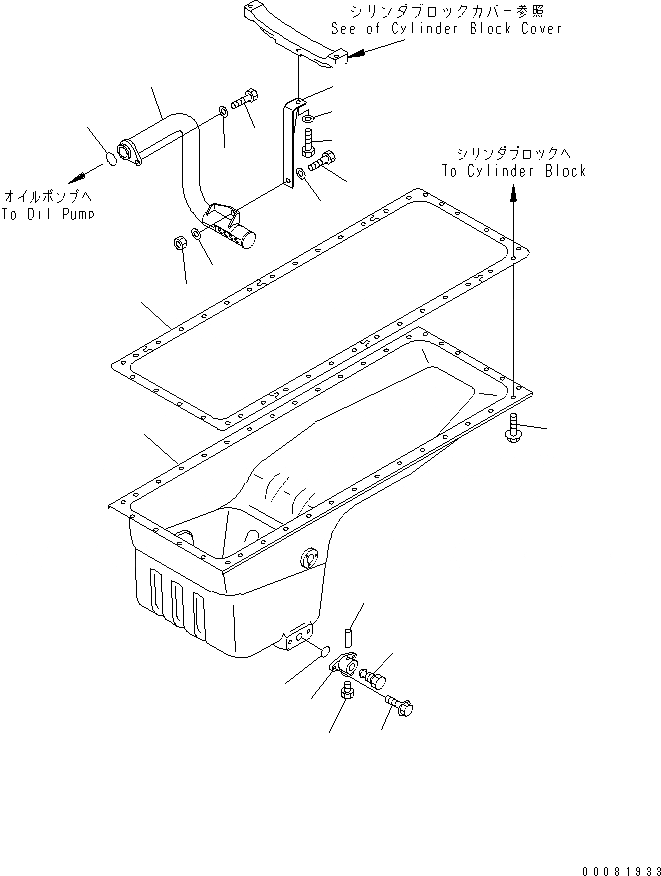 シリンダブロックカバー参照
See of Cylinder Block Cover

シリンダブロックへ
To Cylinder Block

オイルポンプへ
To Oil Pump

00081933