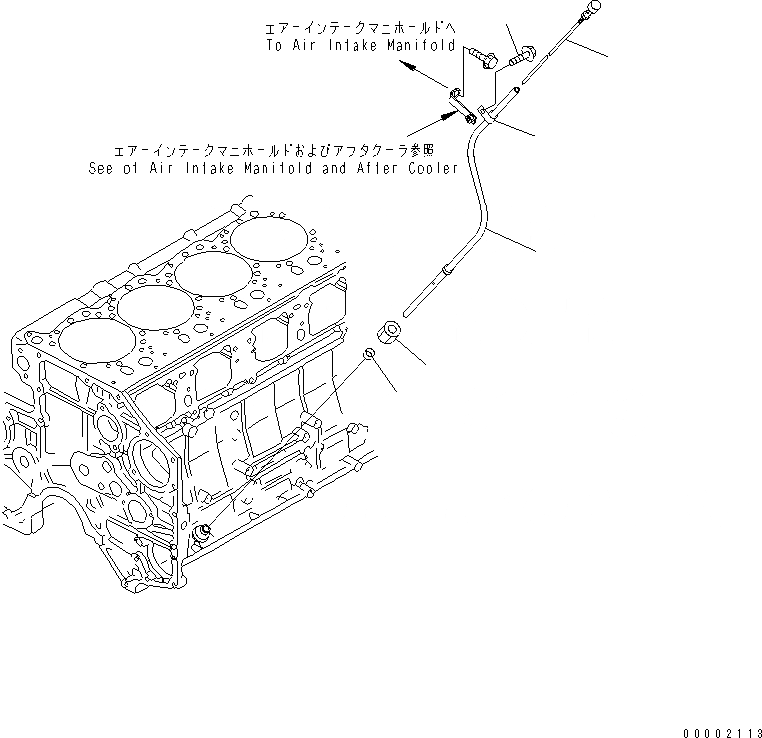 エアーインテークマニホールドへ
To Air Intake Manifold

エアーインテークマニホールドおよびアフタクーラ参照
See of Air Intake Manifold and After Cooler

00002113