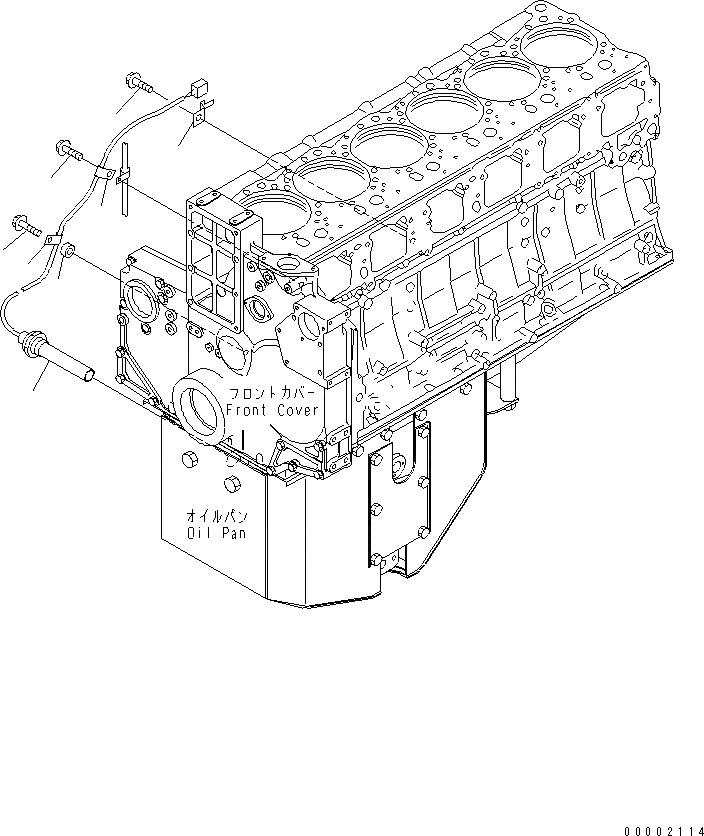 フロントカバー
Front Cover

オイルパン
Oil Pan

00002114