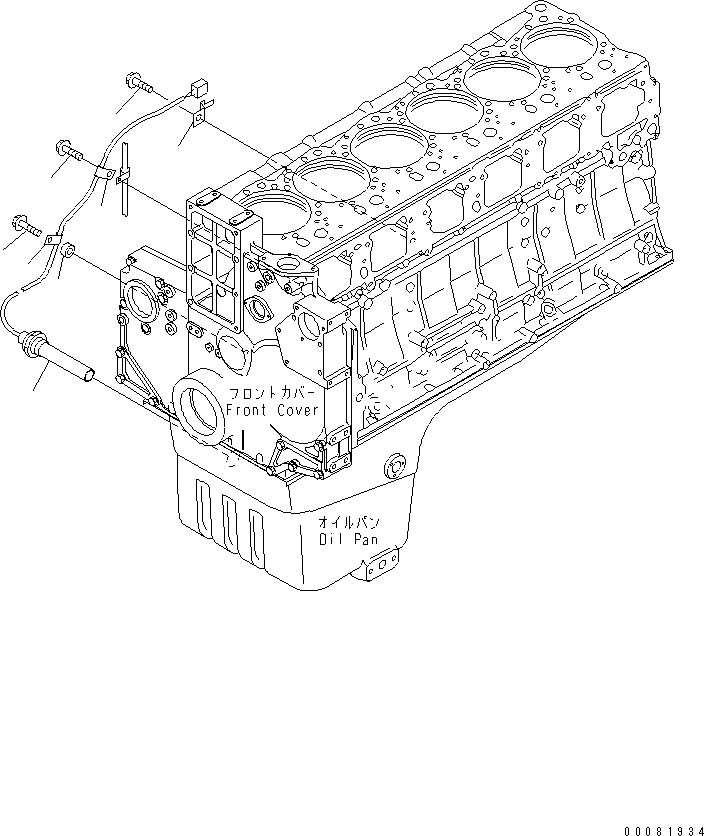 フロントカバー
Front Cover

オイルパン
Oil Pan

00081934