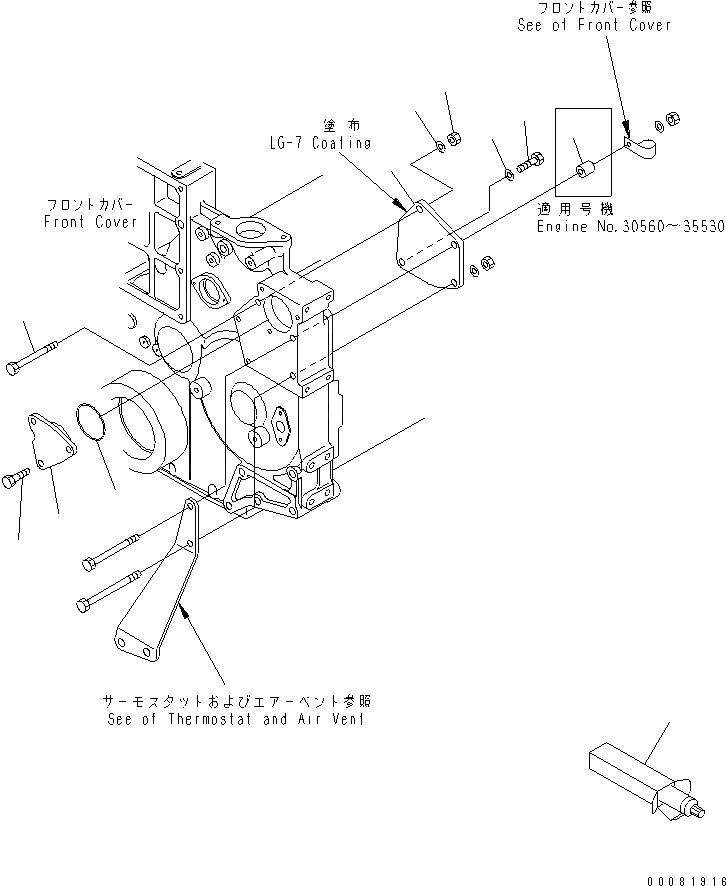 フロントカバー参照
See of Front Cover

塗布
LG-7 Coating

フロントカバー
Front Cover

適用号機
Engine No.30560~35530

サーモスタットおよびエアーベント参照
See of Thermostat and Air Vent

00081916