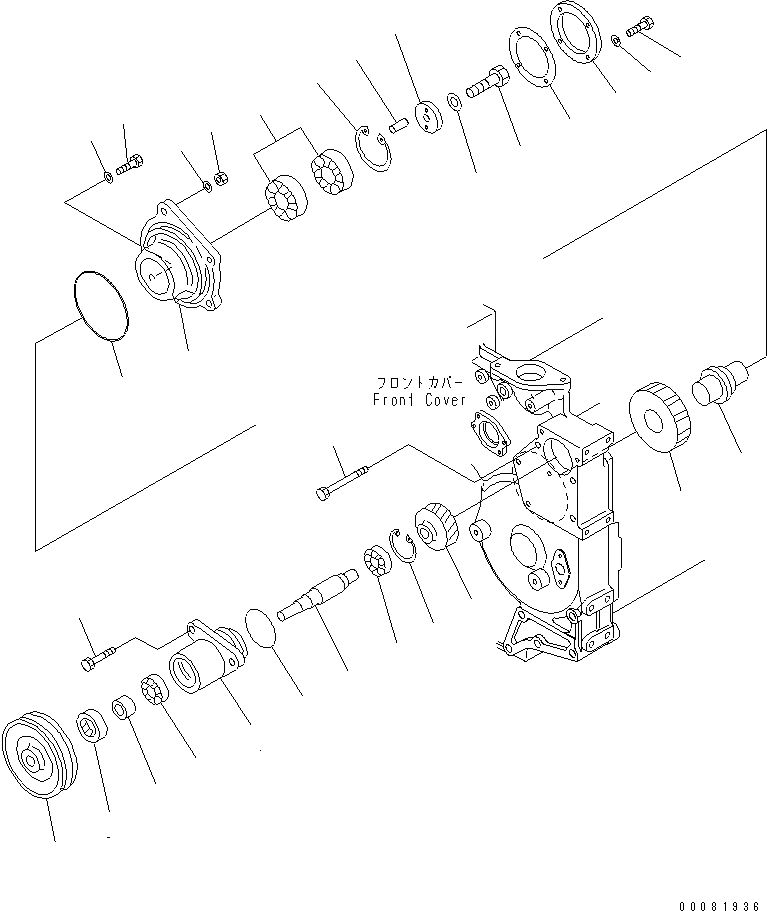 フロントカバー
Front Cover

00081936