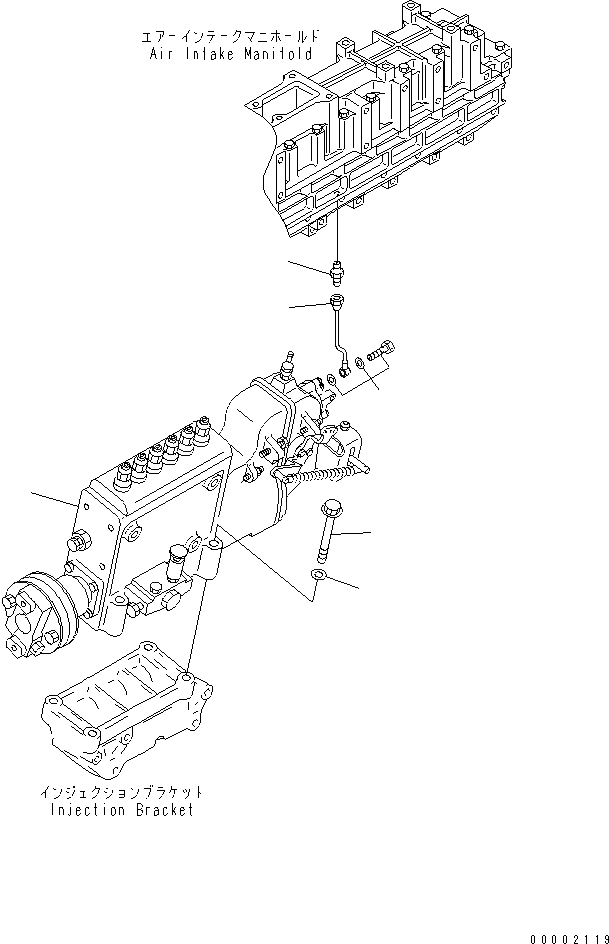 エアーインテークマニホールド
Air Intake Manifold

インジェクションブラケット
Injection Bracket

00002119