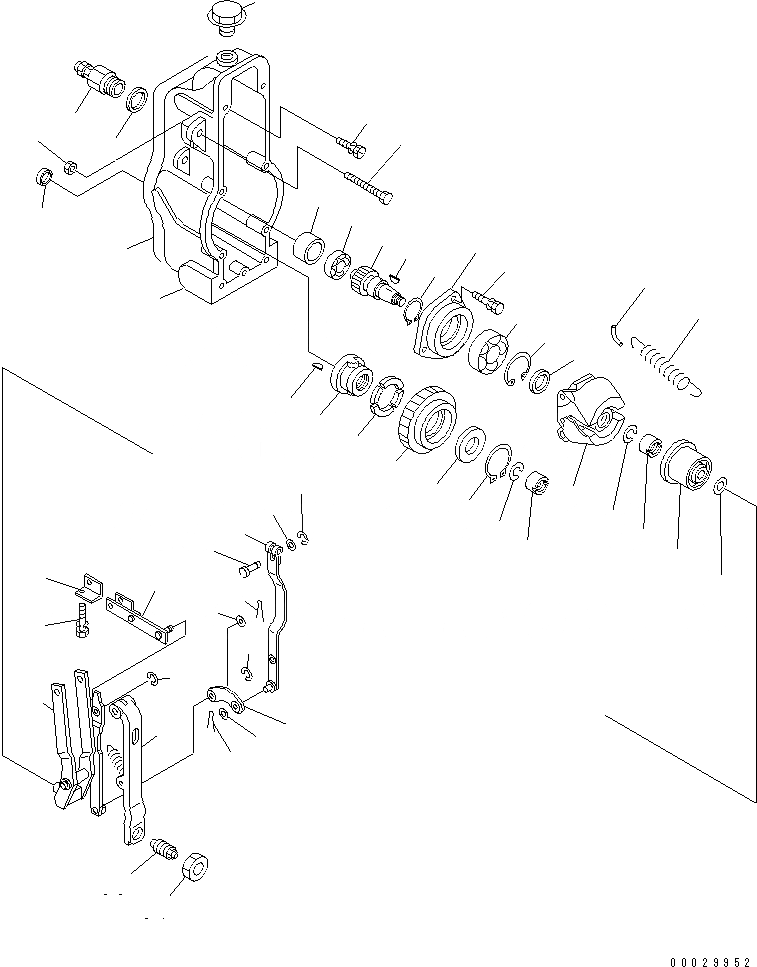 00029952