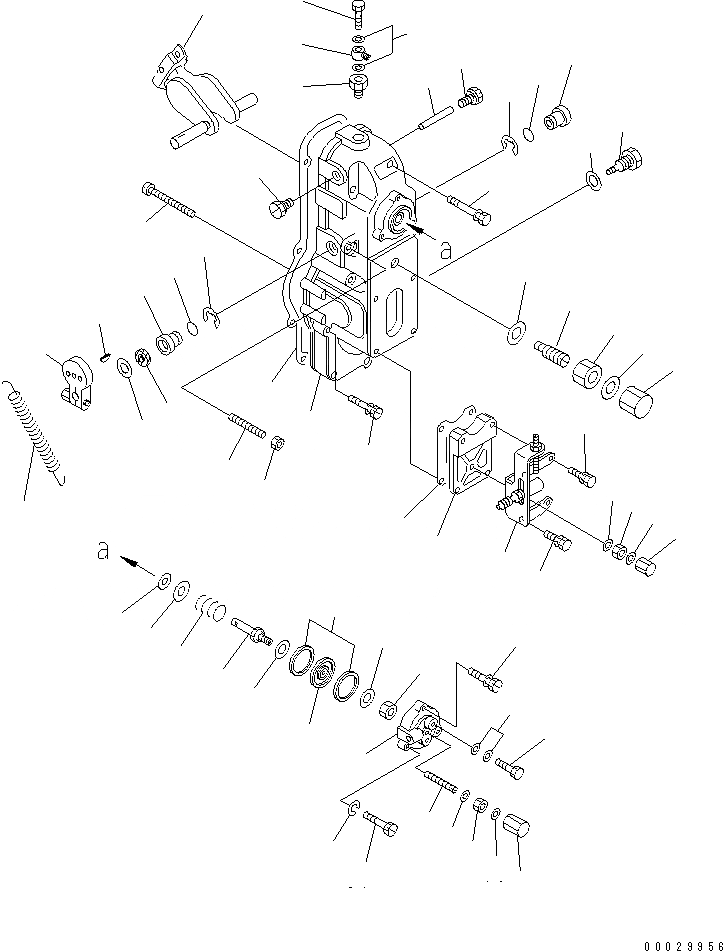 a

a

00029956