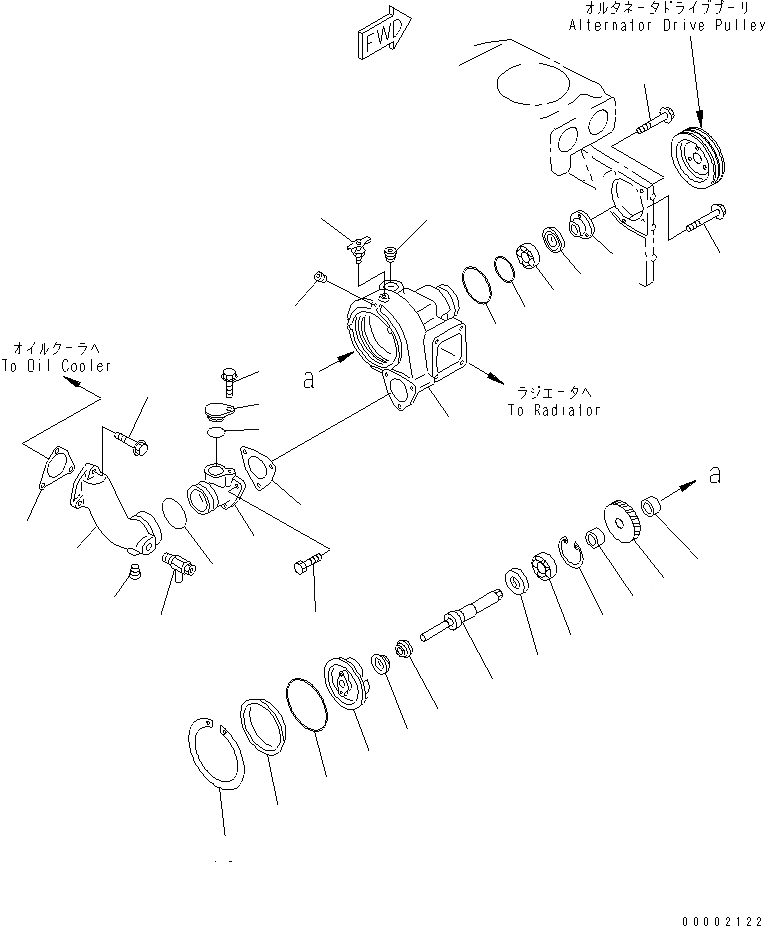 FWD

オルタネータドライブプーリ
Alternator Drive Pulley

オイルクーラへ
To Oil Cooler

a

ラジエータへ
To Radiator

a

00002122