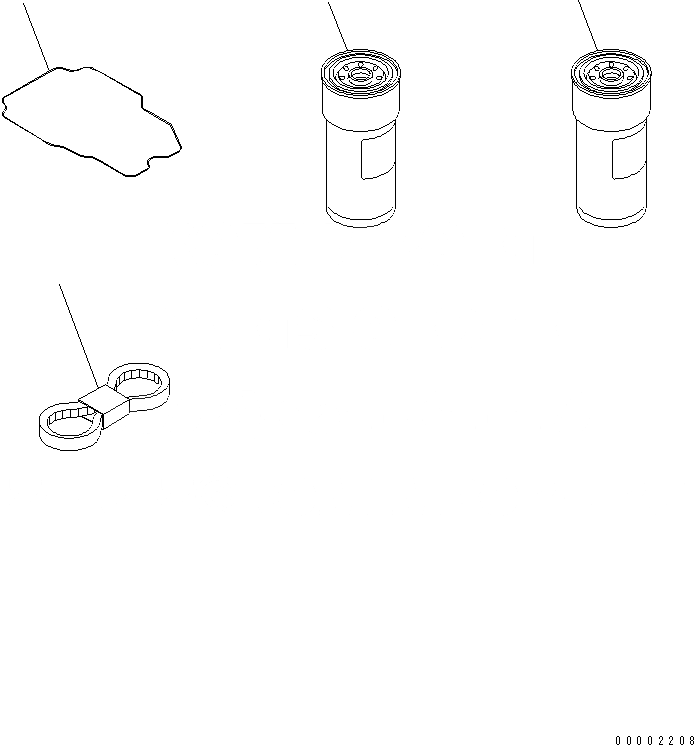 00002208