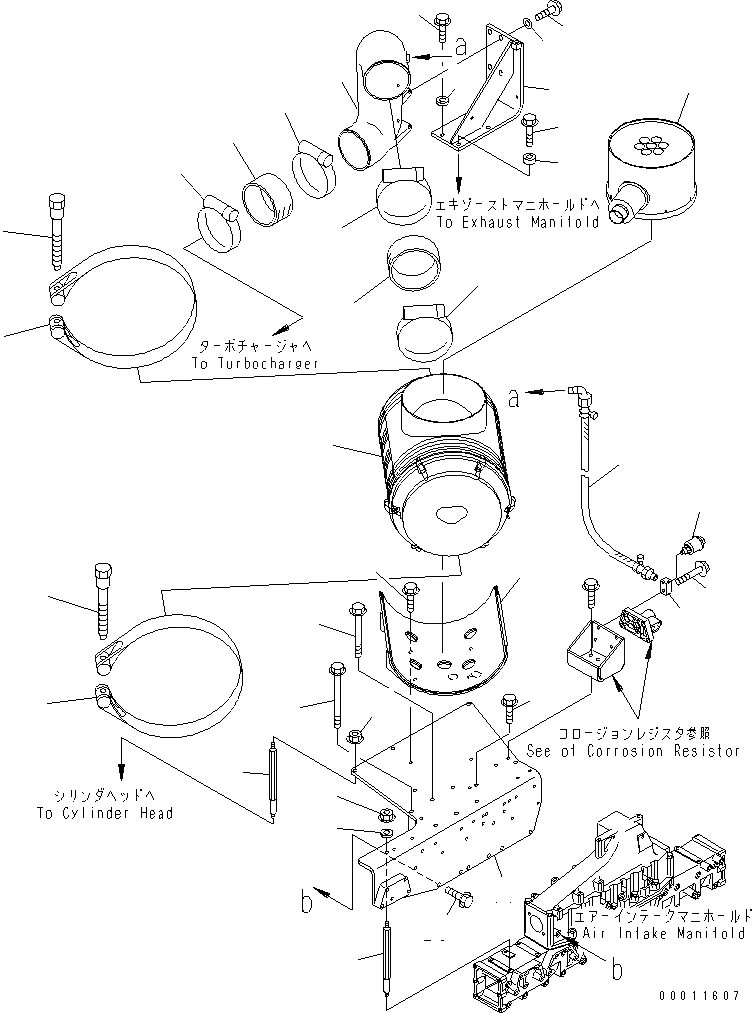 a

エキゾーストマニホールドへ
To Exhaust Manifold

ターボチャージャへ
To Turbocharger

a

コロージョンレジスタ参照
See of Corrosion Resistor

シリンダヘッドへ
To Cylinder Head

b

エアーインテークマニホールド
Air Intake Manifold

b

00011607