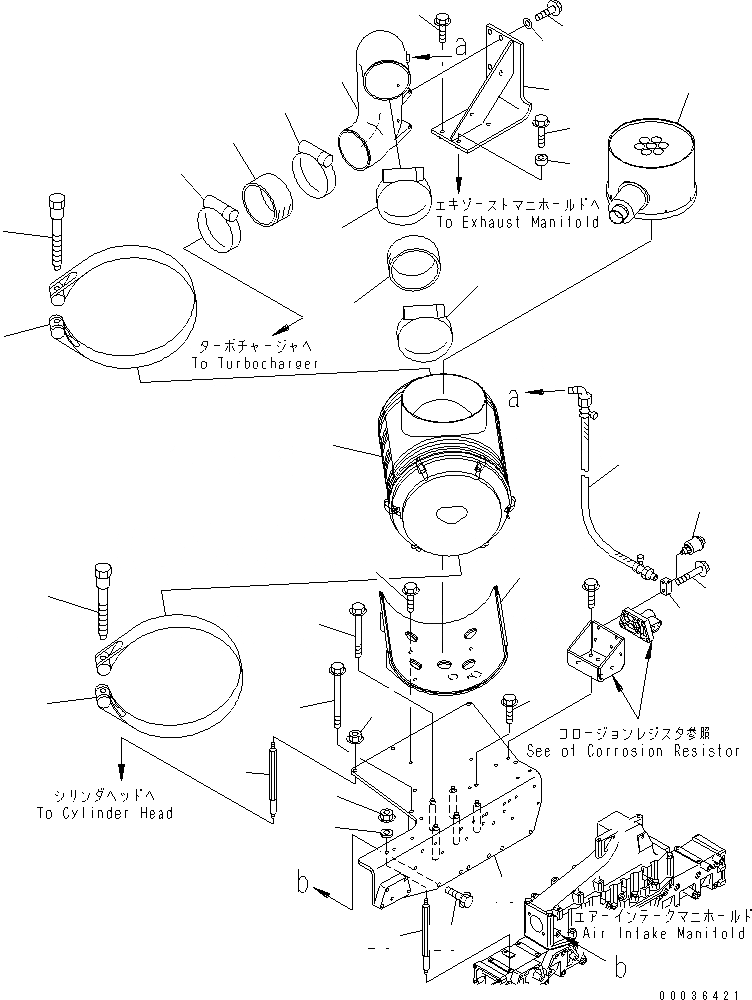 a

エキゾーストマニホールドへ
To Exhaust Manifold

ターボチャージャへ
To Turbocharger

a

コロージョンレジスタ参照
See of Corrosion Resistor

シリンダヘッドへ
To Cylinder Head

b

エアーインテークマニホールド
Air Intake Manifold

b

00036421