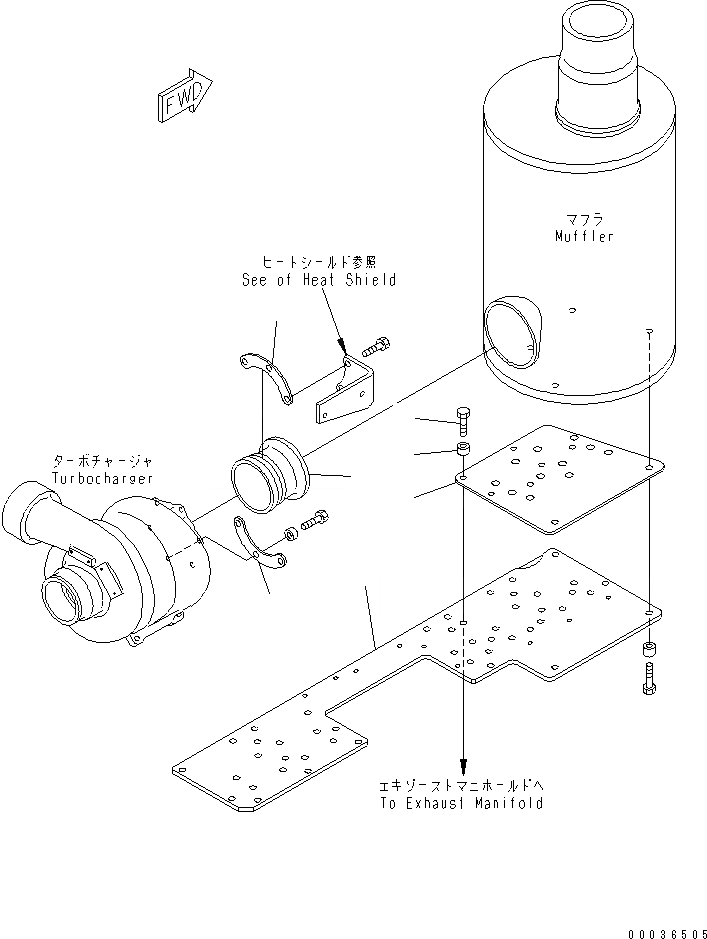 FWD

マフラ
Muffler

ヒートシールド参照
See of Heat Shield

ターボチャージャ
Turbocharger

エキゾーストマニホールドへ
To Exhaust Manifold

00036505