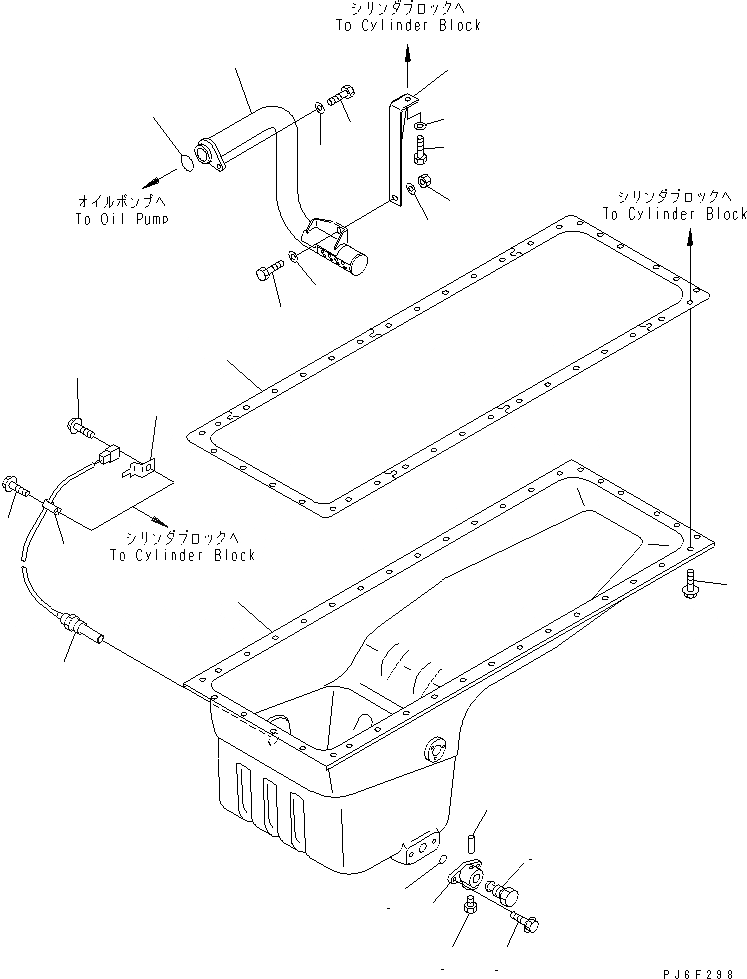 シリンダブロックへ
To Cylinder Block

オイルポンプへ
To Oil Pump

シリンダブロックへ
To Cylinder Block

シリンダブロックへ
To Cylinder Block

PJ6F298