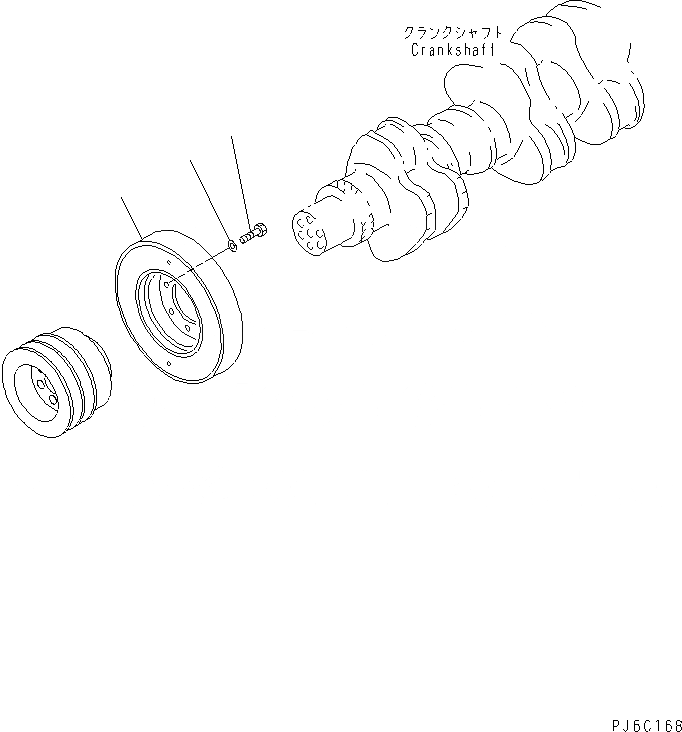 クランクシャフト
Crankshaft

PJ6C168