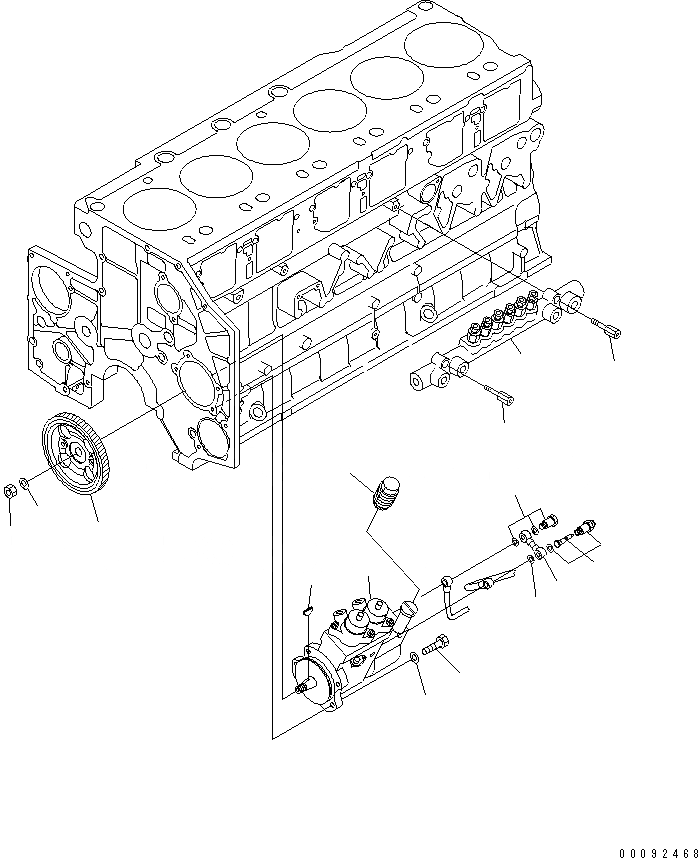 00092468