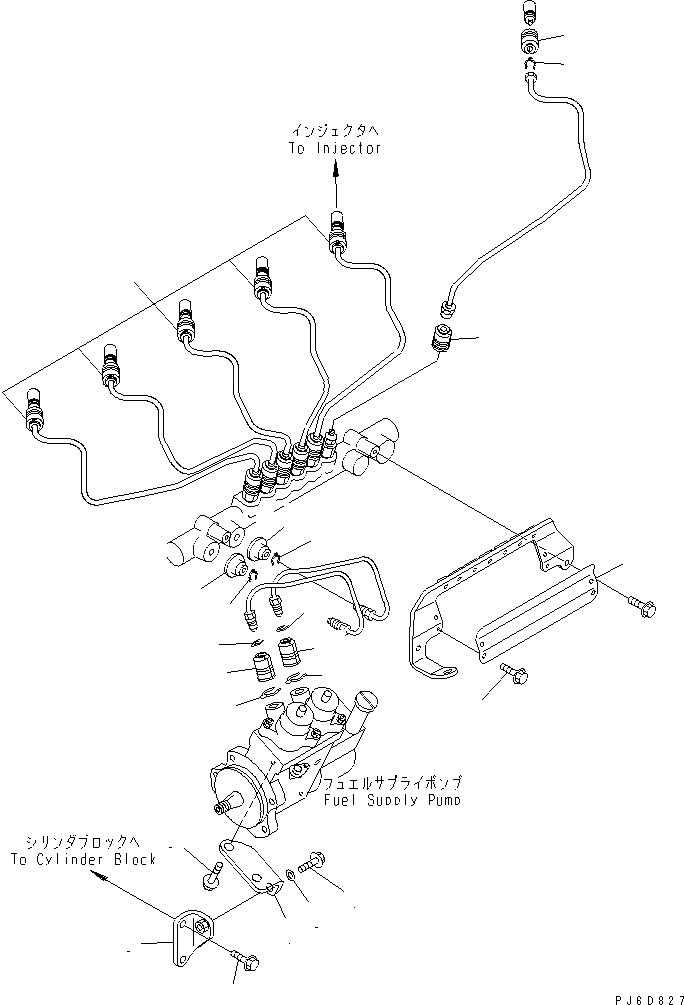 インジェクタへ
To Injector

フュエルサプライポンプ
Fuel Supply Pump

シリンダブロックへ
To Cylinder Block

PJ6D827