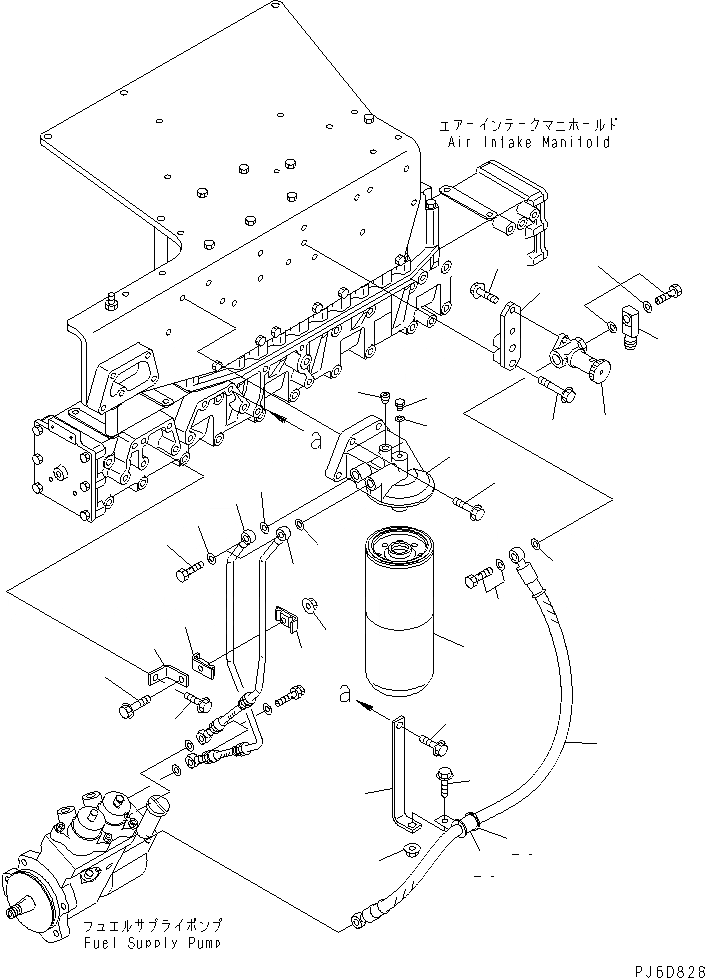 エアーインテークマニホールド
Air Intake Manifold

a

a

フュエルサプライポンプ
Fuel Supply Pump

PJ6D828