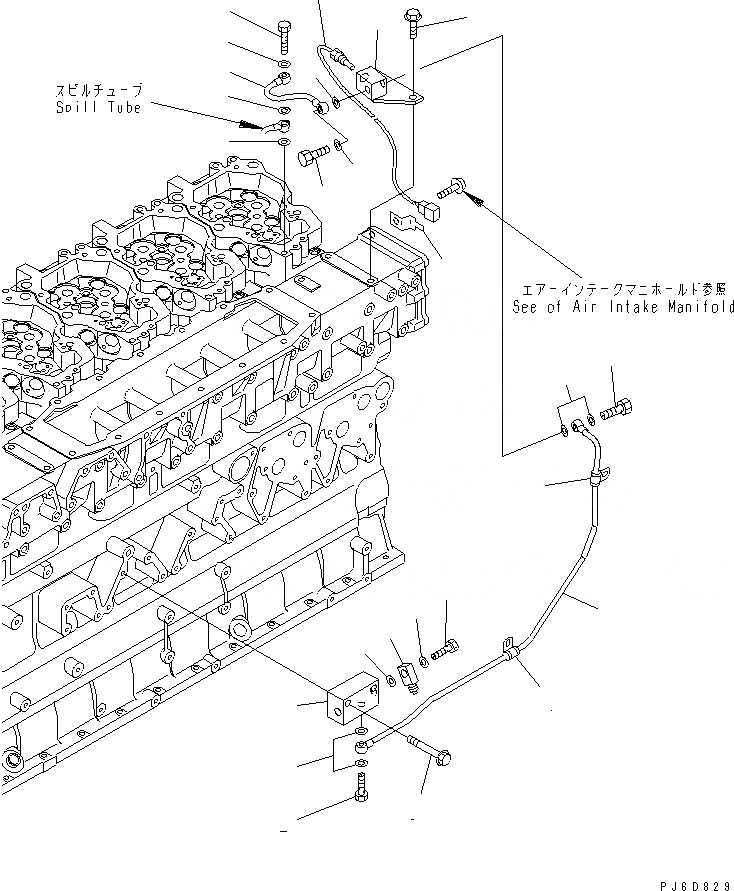 スピルチューブ
Spill Tube

エアーインテークマニホールド参照
See of Air Intake Manifold

PJ6D829