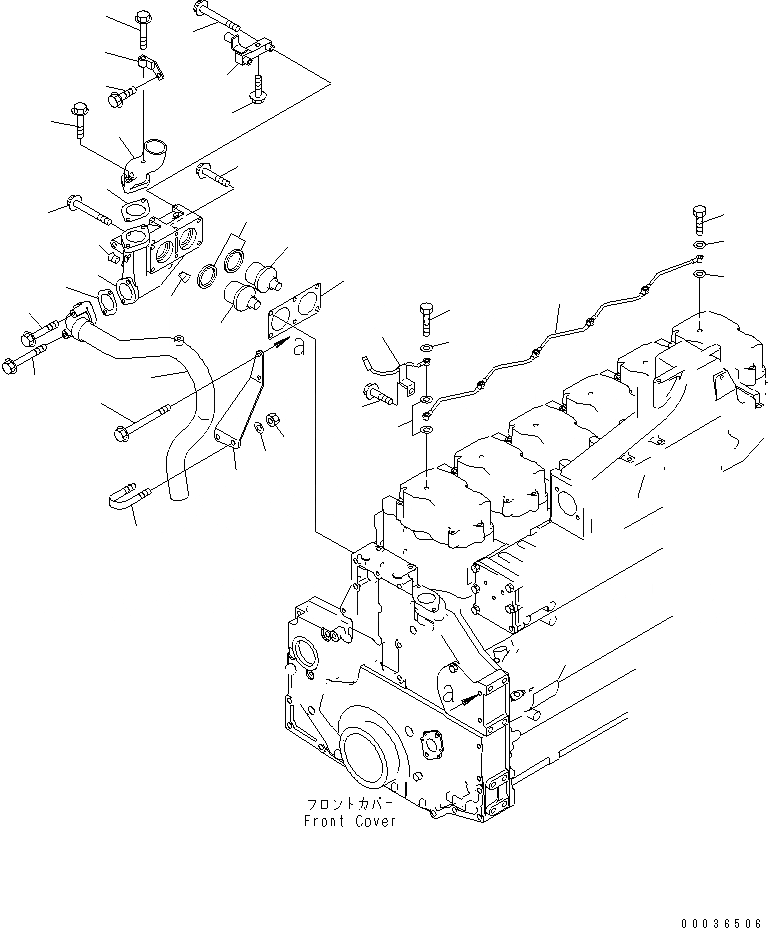 a

a

フロントカバー
Front Cover

00036506