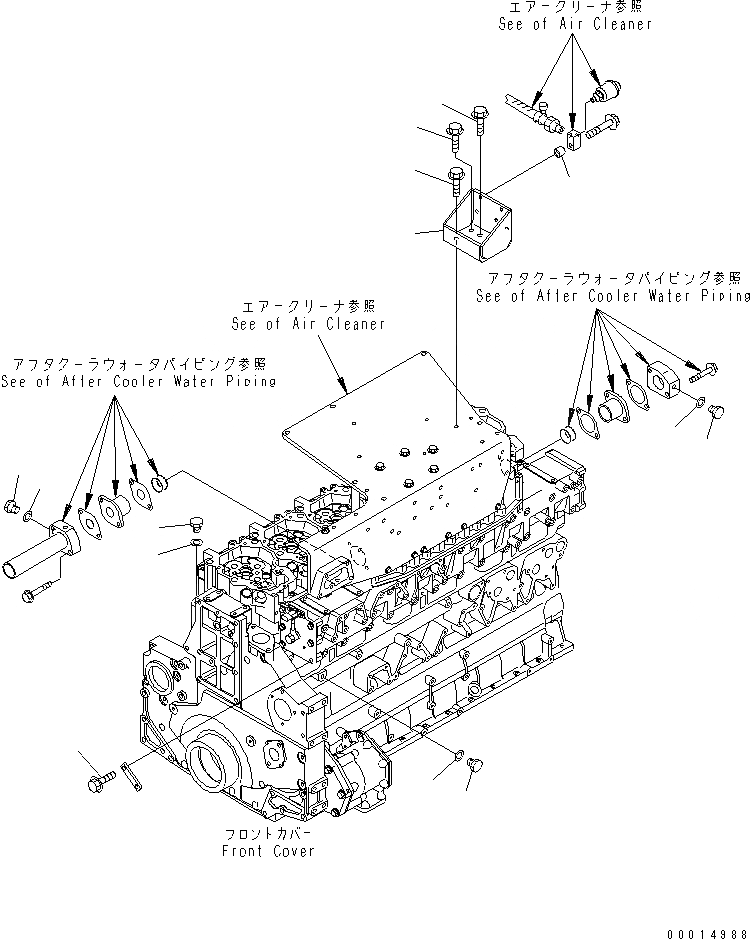 エアークリーナ参照
See of Air Cleaner

アフタクーラウォータパイピング参照
See of After Cooler Water Piping

エアークリーナ参照
See of Air Cleaner

アフタクーラウォータパイピング参照
See of After Cooler Water Piping

フロントカバー
Front Cover

00014988