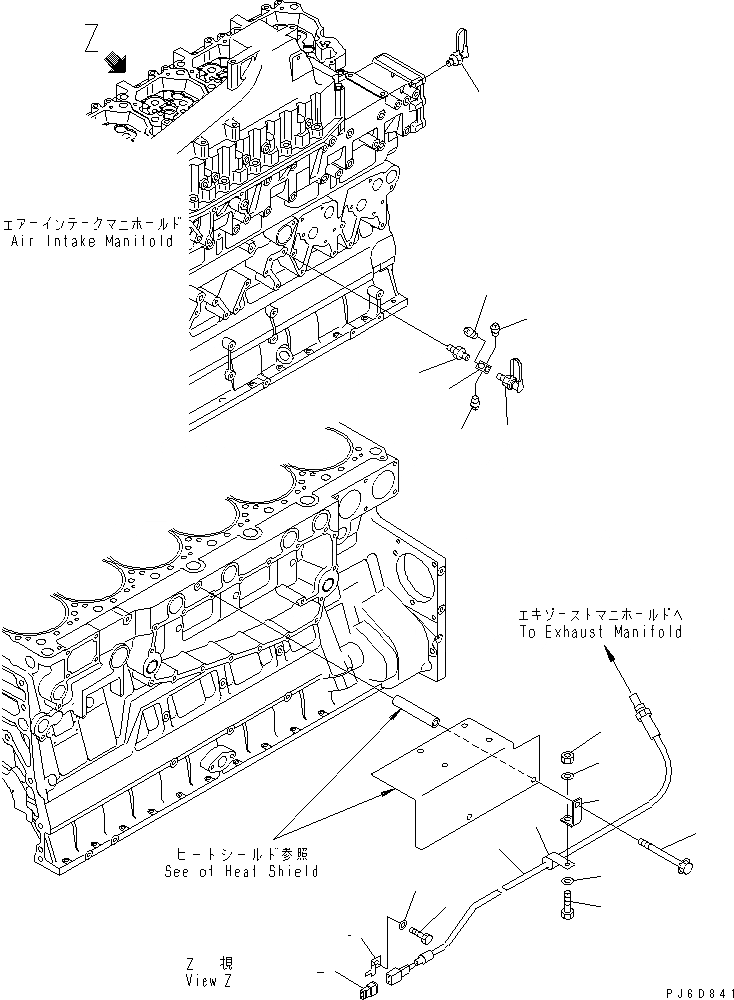 Z

エアーインテークマニホールド
Air Intake Manifold

エキゾーストマニホールドへ
To Exhaust Manifold

ヒートシールド参照
See of Heat Shield

Z 視
View Z

PJ6D841