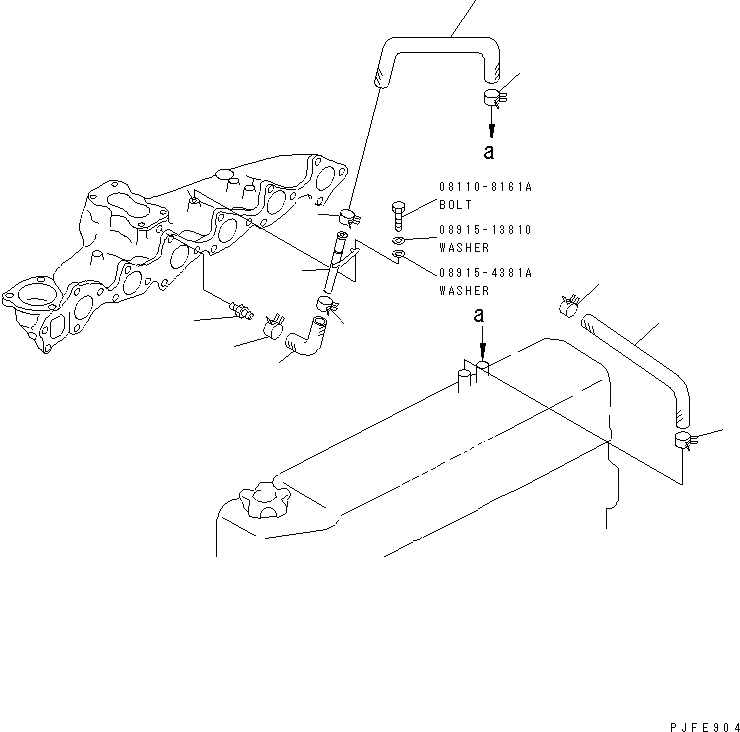 a

08110-8161A
BOLT

08915-13810
WASHER

08915-4381A
WASHER

a

PJFE904